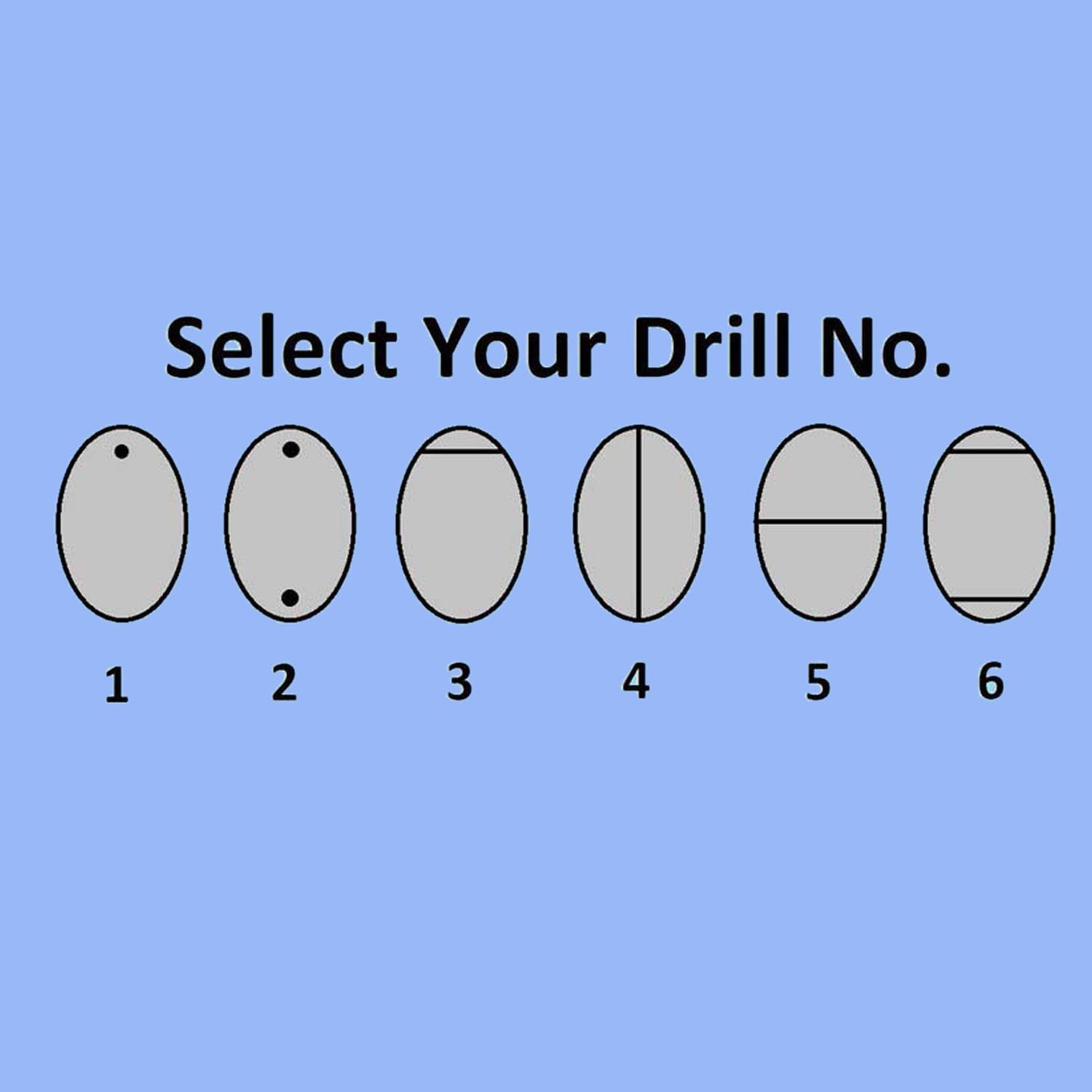 Select Your Drill No.

1 2 3 4 5 6