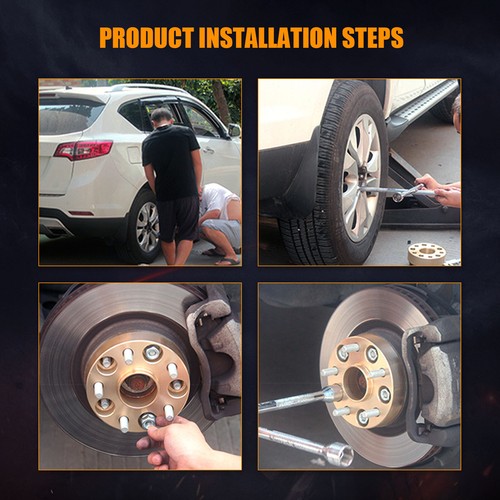 PRODUCT INSTALLATION STEPS