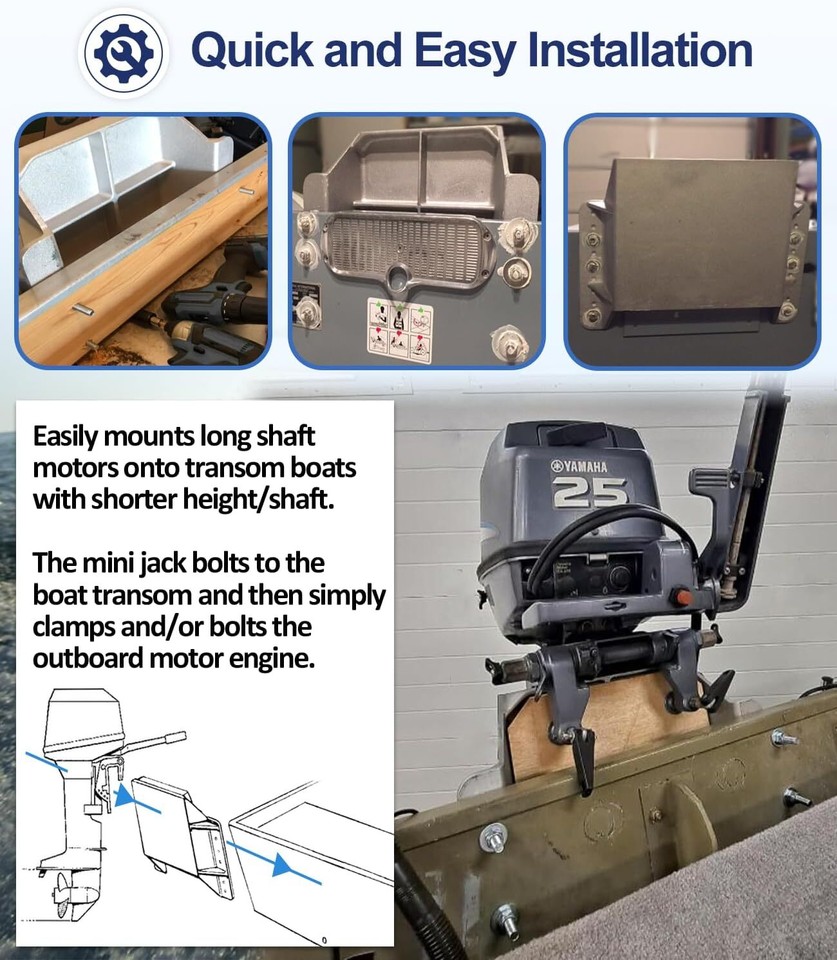 Quick and Easy Installation

Easily mounts long shaft motors onto transom boats with shorter height/shaft.

The mini jack bolts to the boat transom and then simply clamps and/or bolts the outboard motor engine.

YAMAHA
25