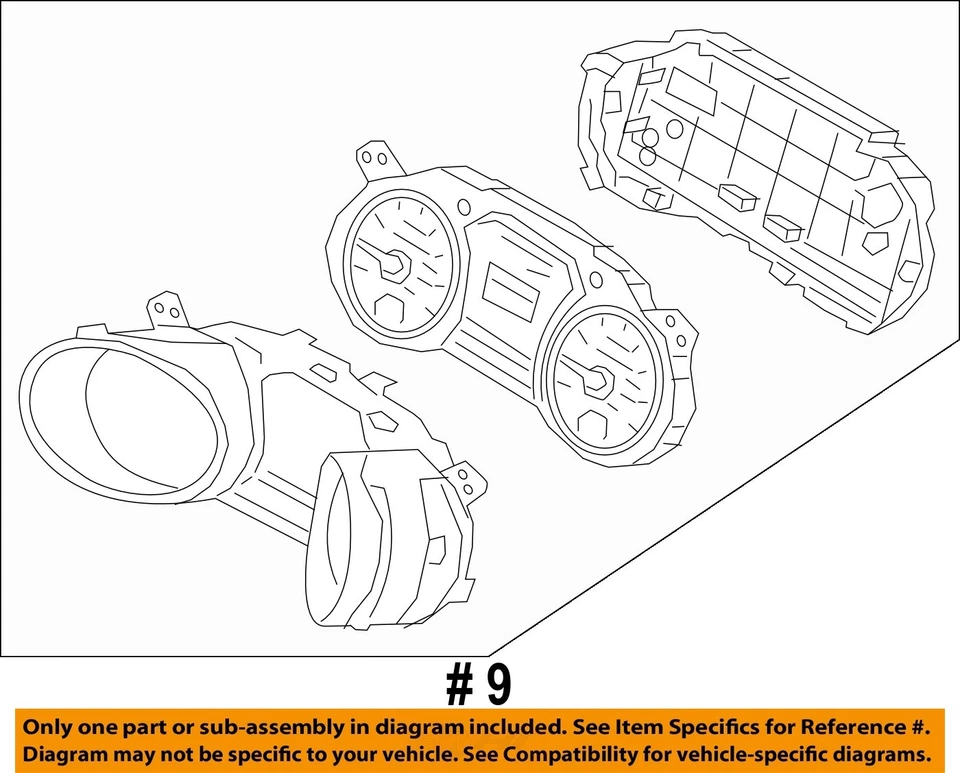 # 9

Only one part or sub-assembly in diagram included. See Item Specifics for Reference #.
Diagram may not be specific to your vehicle. See Compatibility for vehicle-specific diagrams.