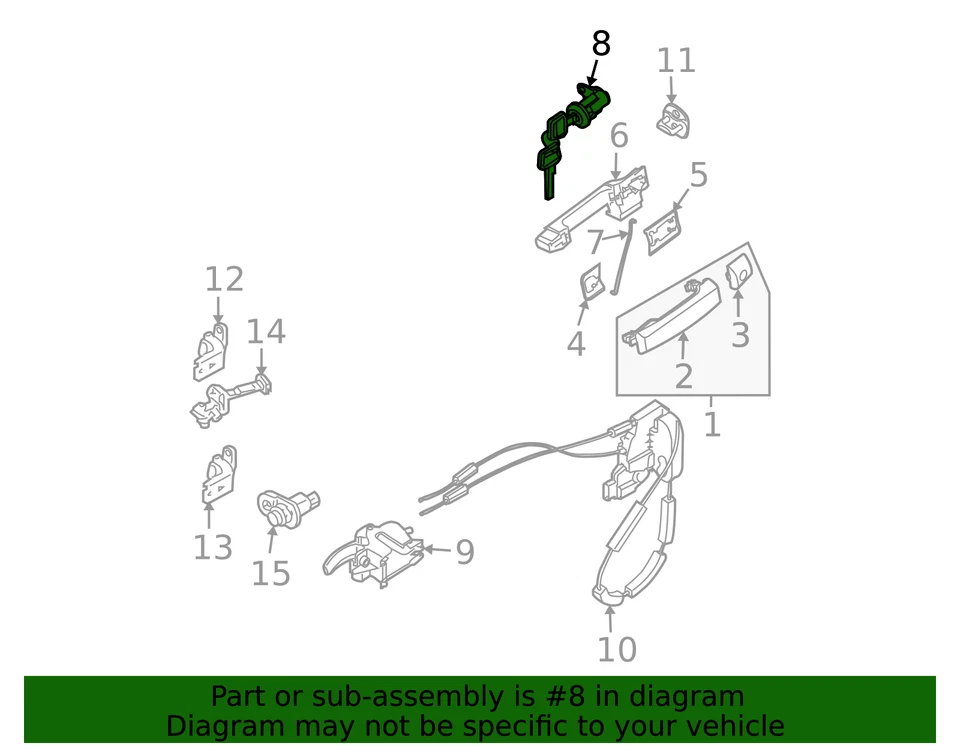 8
11
6
5
7
12
14
4
3
2
1
13
15
9
10

Part or sub-assembly is #8 in diagram
Diagram may not be specific to your vehicle