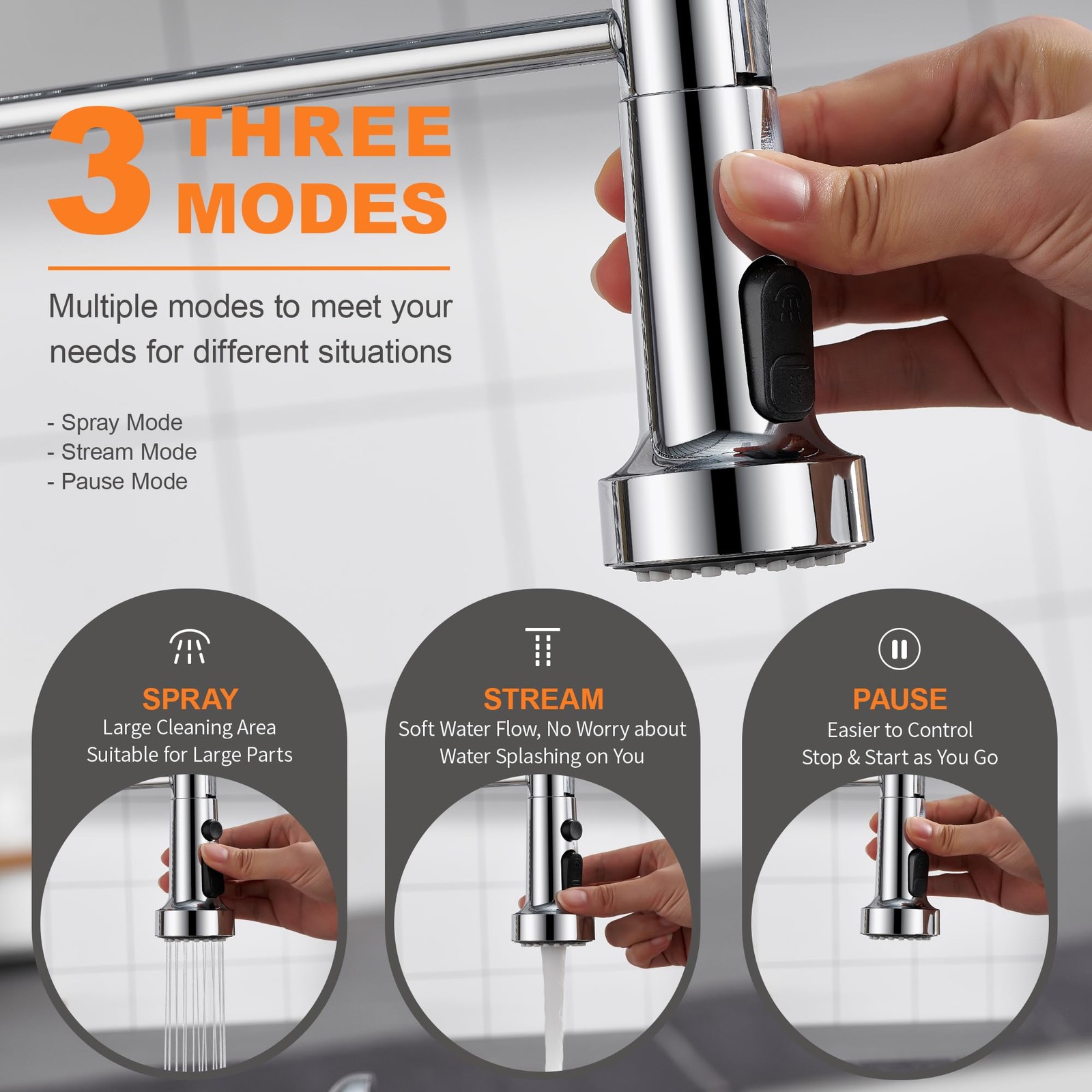 3 THREE MODES

Multiple modes to meet your needs for different situations

- Spray Mode
- Stream Mode
- Pause Mode

SPRAY
Large Cleaning Area
Suitable for Large Parts

STREAM
Soft Water Flow, No Worry about
Water Splashing on You

PAUSE
Easier to Control
Stop & Start as You Go