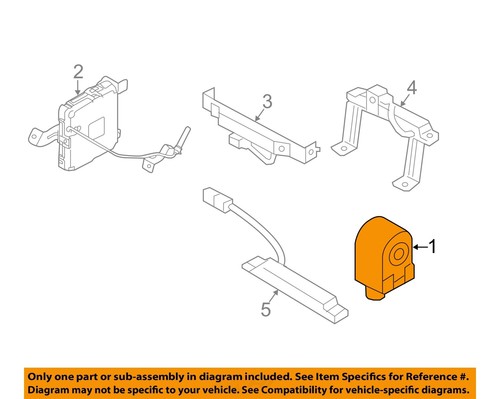 2
3
4
1
5

Only one part or sub-assembly in diagram included. See Item Specifics for Reference #. Diagram may not be specific to your vehicle. See Compatibility for vehicle-specific diagrams.