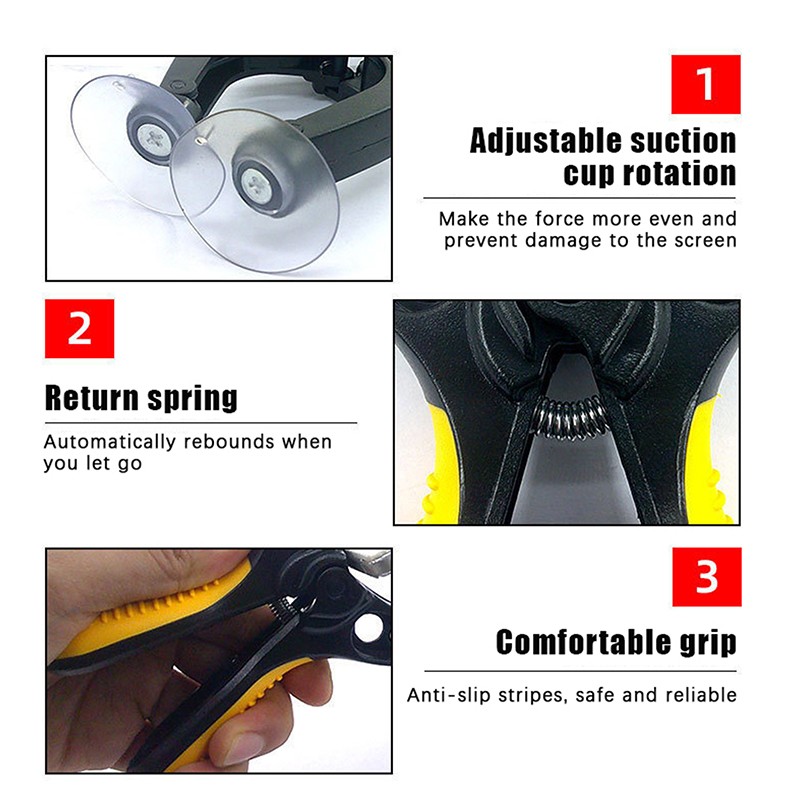 1

Adjustable suction cup rotation

Make the force more even and prevent damage to the screen

2

Return spring

Automatically rebounds when you let go

3

Comfortable grip

Anti-slip stripes, safe and reliable