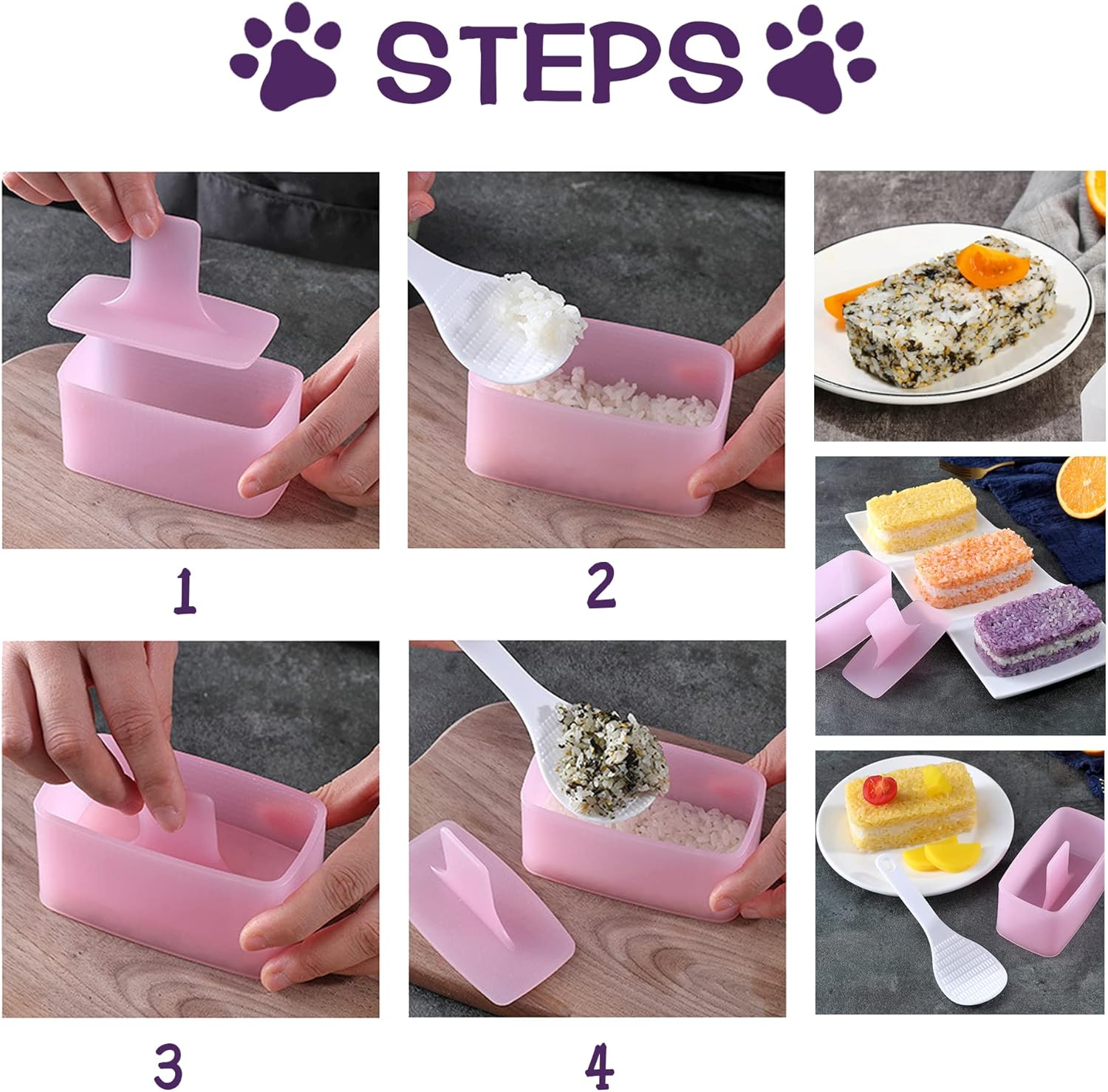 STEPS

1

2

3

4