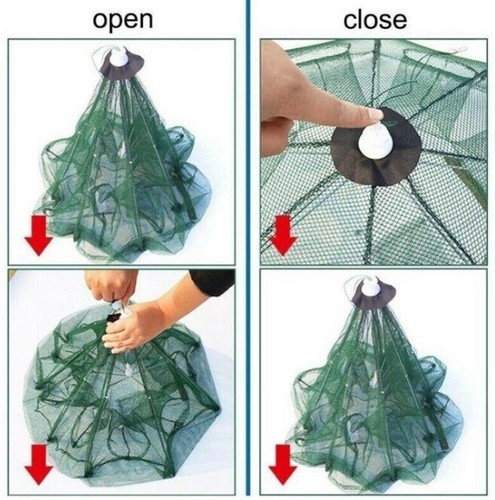 open

close