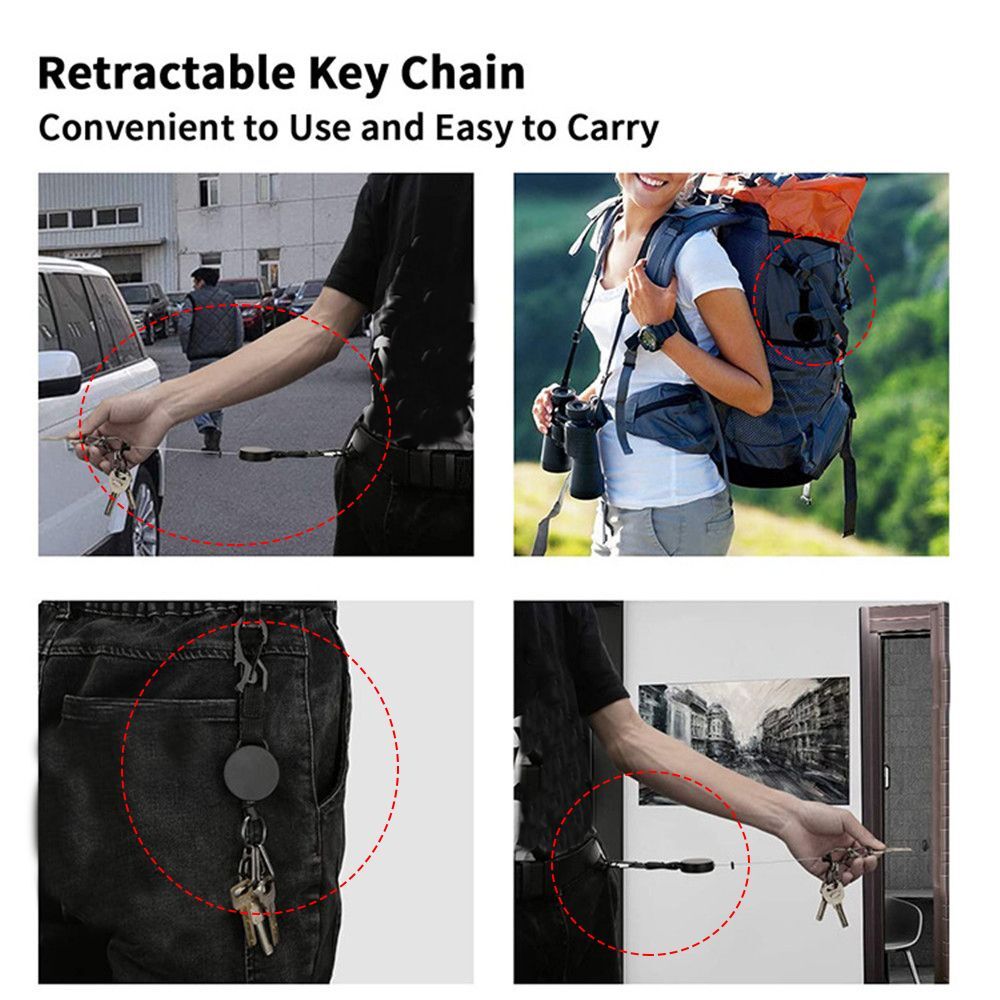 Retractable Key Chain
Convenient to Use and Easy to Carry