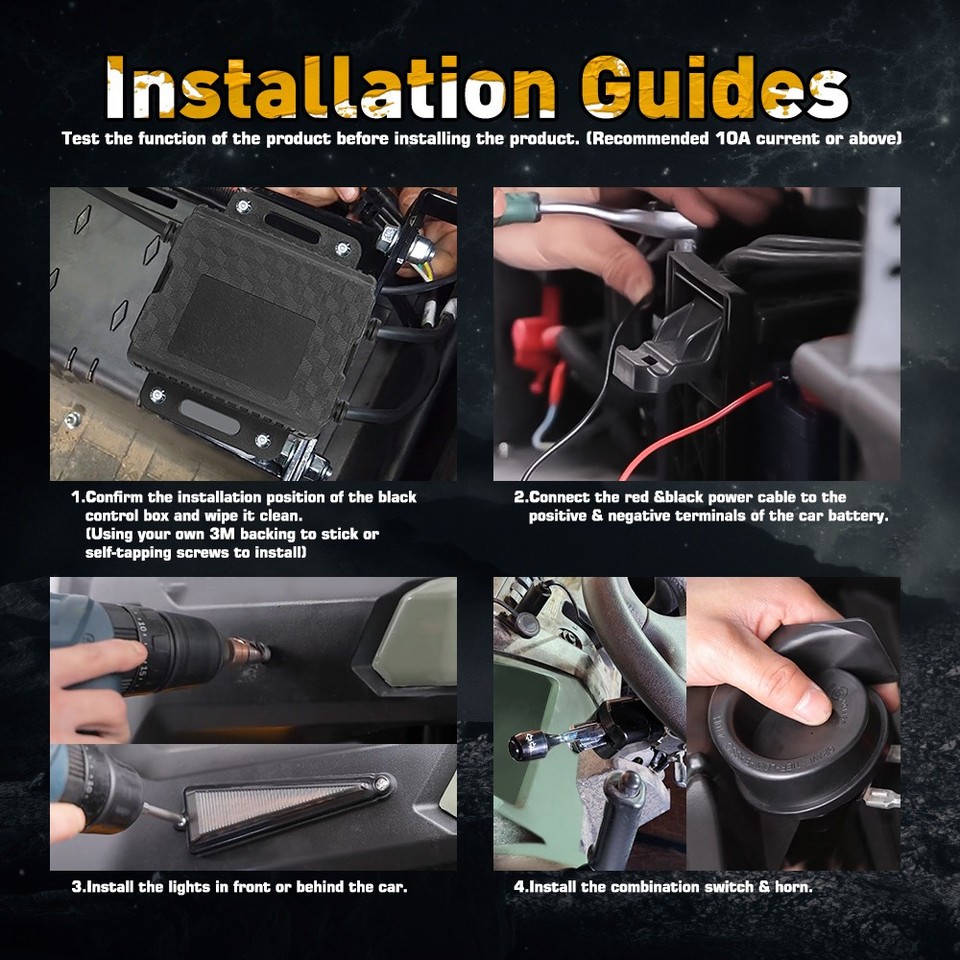 Installation Guides

Test the function of the product before installing the product. (Recommended 10A current or above)

1.Confirm the installation position of the black control box and wipe it clean. (Using your own 3M backing to stick or self-tapping screws to install)

2.Connect the red &black power cable to the positive & negative terminals of the car battery.

3.Install the lights in front or behind the car.

4.Install the combination switch & horn.