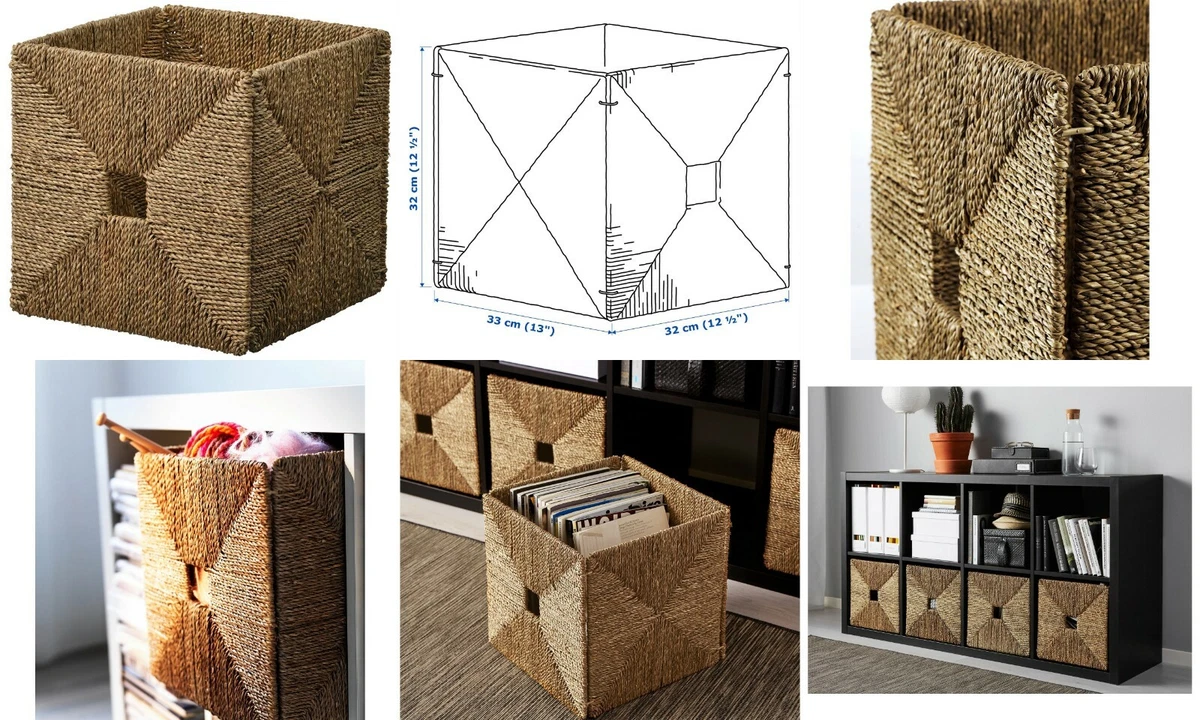 32 cm (12 ½")

33 cm (13")

32 cm (12 ½")