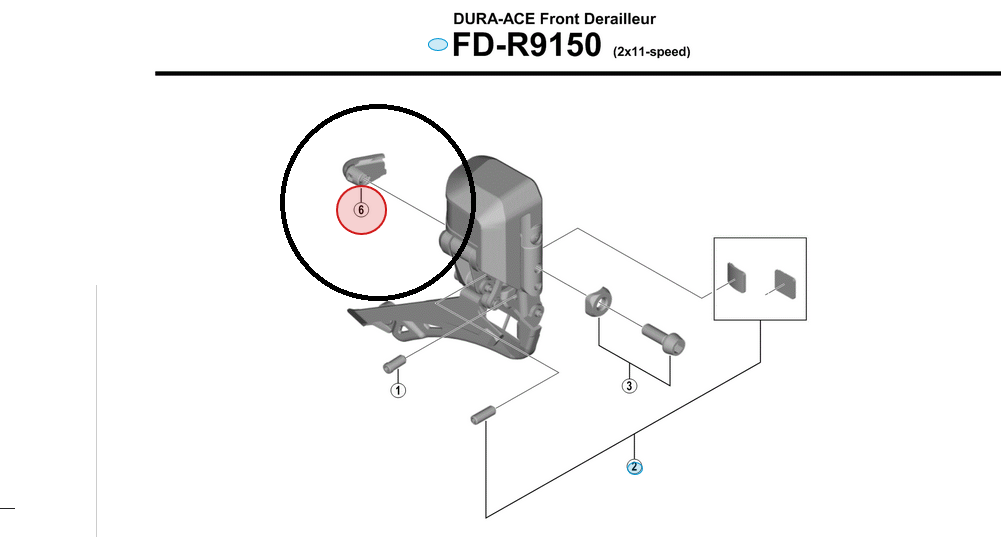 DURA-ACE Front Derailleur
FD-R9150 (2x11-speed)

6

1

3

2