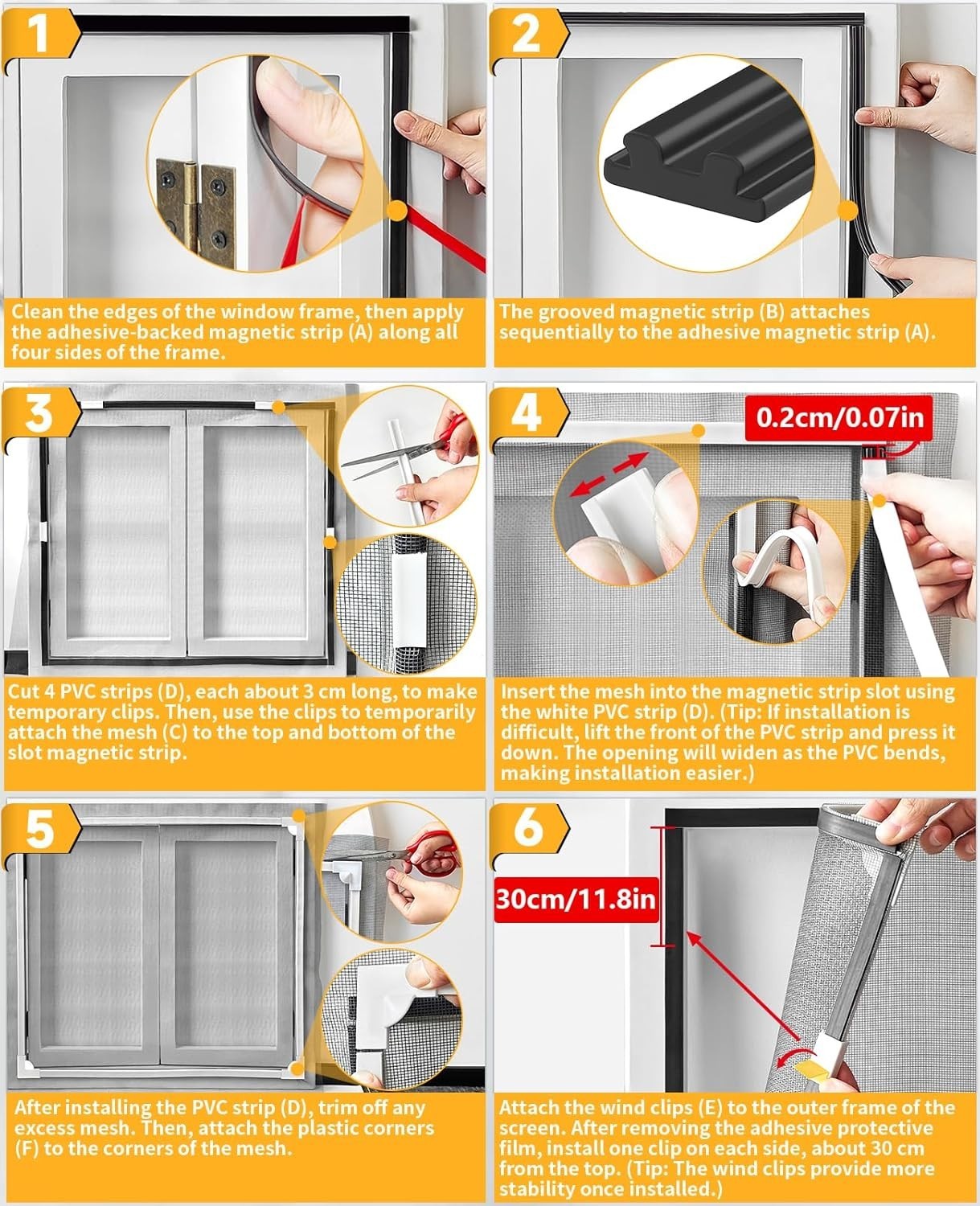 1

Clean the edges of the window frame, then apply the adhesive-backed magnetic strip (A) along all four sides of the frame.

2

The grooved magnetic strip (B) attaches sequentially to the adhesive magnetic strip (A).

3

Cut 4 PVC strips (D), each about 3 cm long, to make temporary clips. Then, use the clips to temporarily attach the mesh (C) to the top and bottom of the slot magnetic strip.

4

0.2cm/0.07in

Insert the mesh into the magnetic strip slot using the white PVC strip (D). (Tip: If installation is difficult, lift the front of the PVC strip and press it down. The opening will widen as the PVC bends, making installation easier.)

5

After installing the PVC strip (D), trim off any excess mesh. Then, attach the plastic corners (F) to the corners of the mesh.

6

30cm/11.8in

Attach the wind clips (E) to the outer frame of the screen. After removing the adhesive protective film, install one clip on each side, about 30 cm from the top. (Tip: The wind clips provide more stability once installed.)