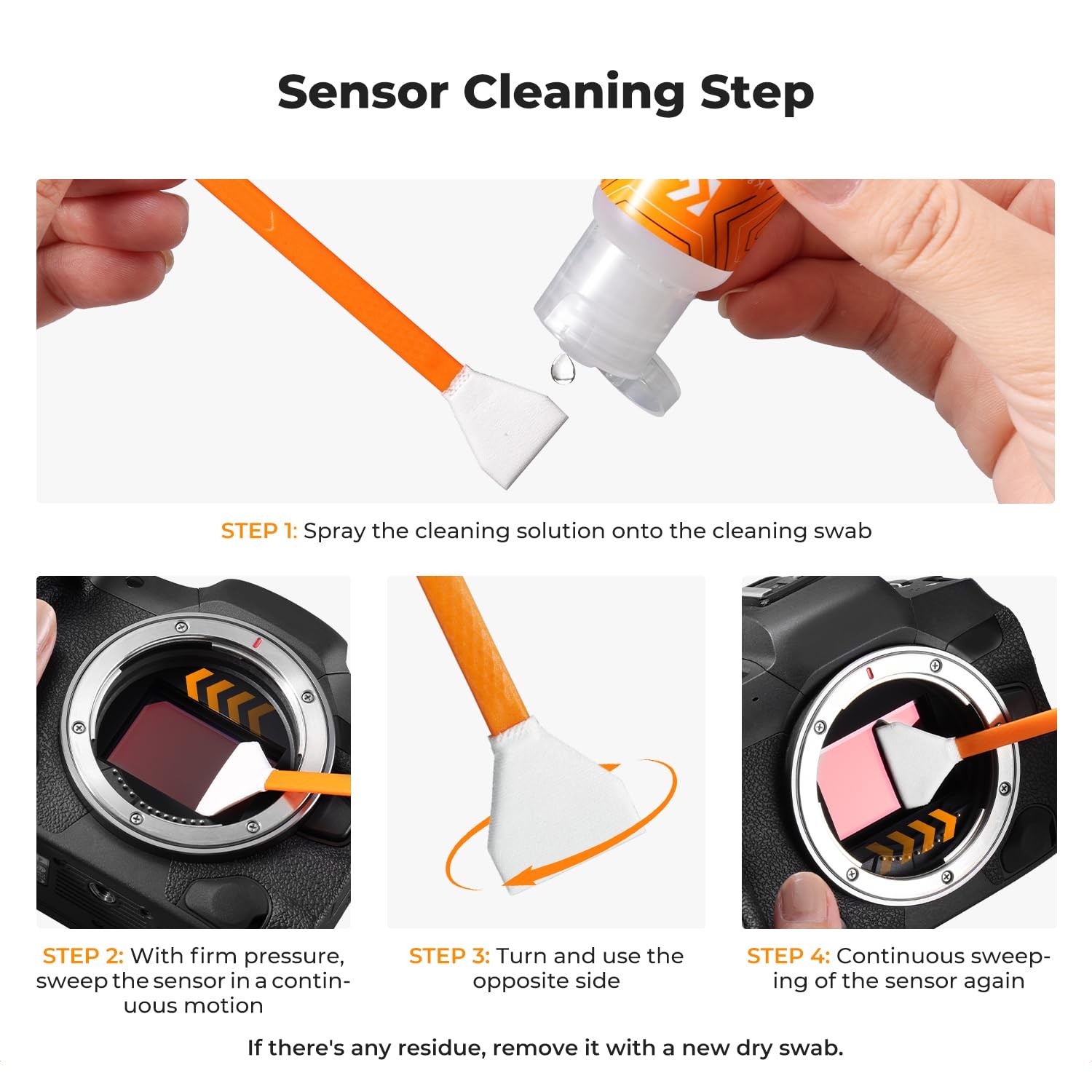 Sensor Cleaning Step

STEP 1: Spray the cleaning solution onto the cleaning swab

STEP 2: With firm pressure, sweep the sensor in a continuous motion

STEP 3: Turn and use the opposite side

STEP 4: Continuous sweeping of the sensor again

If there's any residue, remove it with a new dry swab.