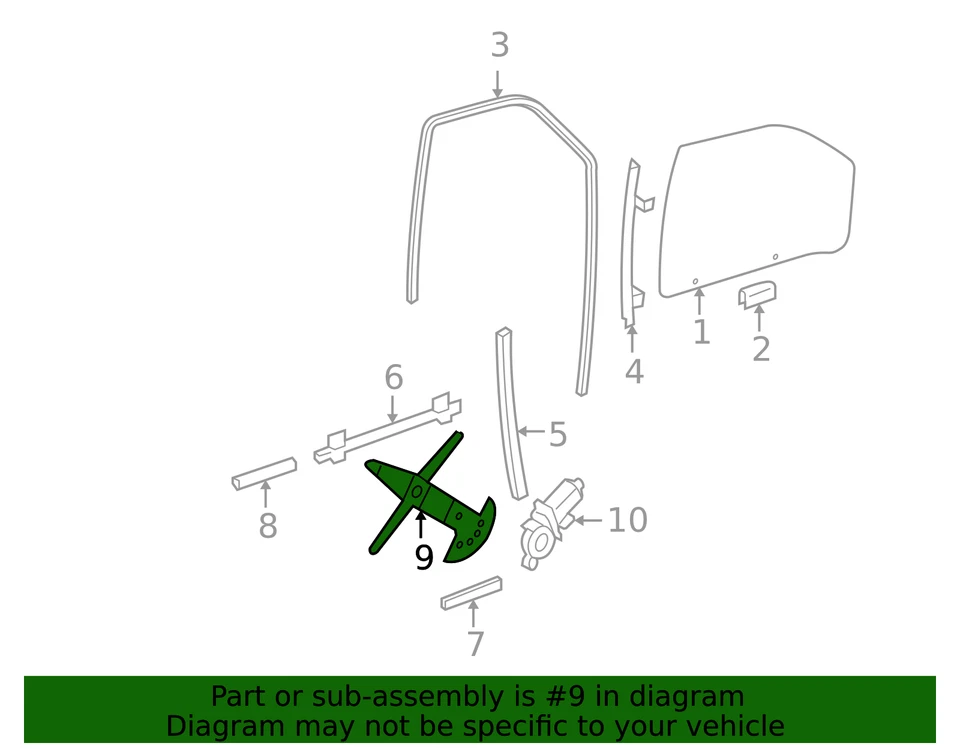 3
1
2
4
6
5
8
9
10
7

Part or sub-assembly is #9 in diagram
Diagram may not be specific to your vehicle