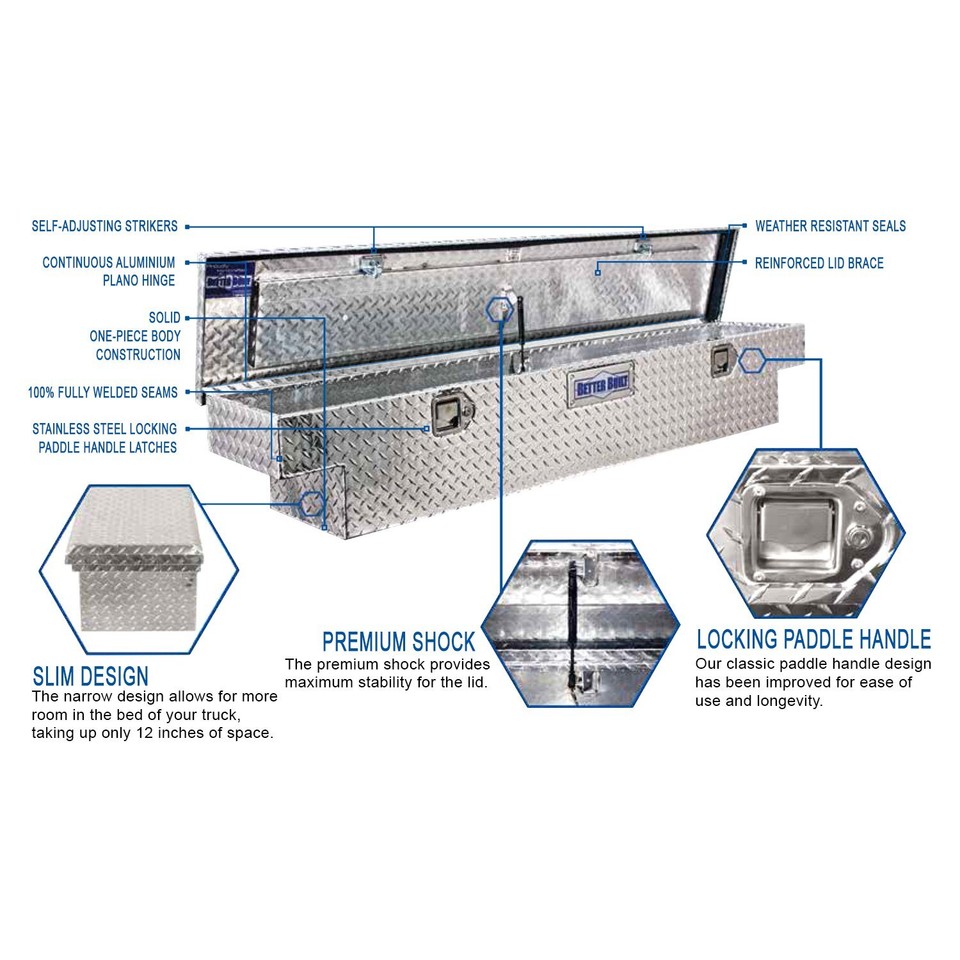 SELF-ADJUSTING STRIKERS

CONTINUOUS ALUMINIUM PLANO HINGE

SOLID ONE-PIECE BODY CONSTRUCTION

100% FULLY WELDED SEAMS

STAINLESS STEEL LOCKING PADDLE HANDLE LATCHES

WEATHER RESISTANT SEALS

REINFORCED LID BRACE

BETTER BUILT

SLIM DESIGN
The narrow design allows for more room in the bed of your truck, taking up only 12 inches of space.

PREMIUM SHOCK
The premium shock provides maximum stability for the lid.

LOCKING PADDLE HANDLE
Our classic paddle handle design has been improved for ease of use and longevity.