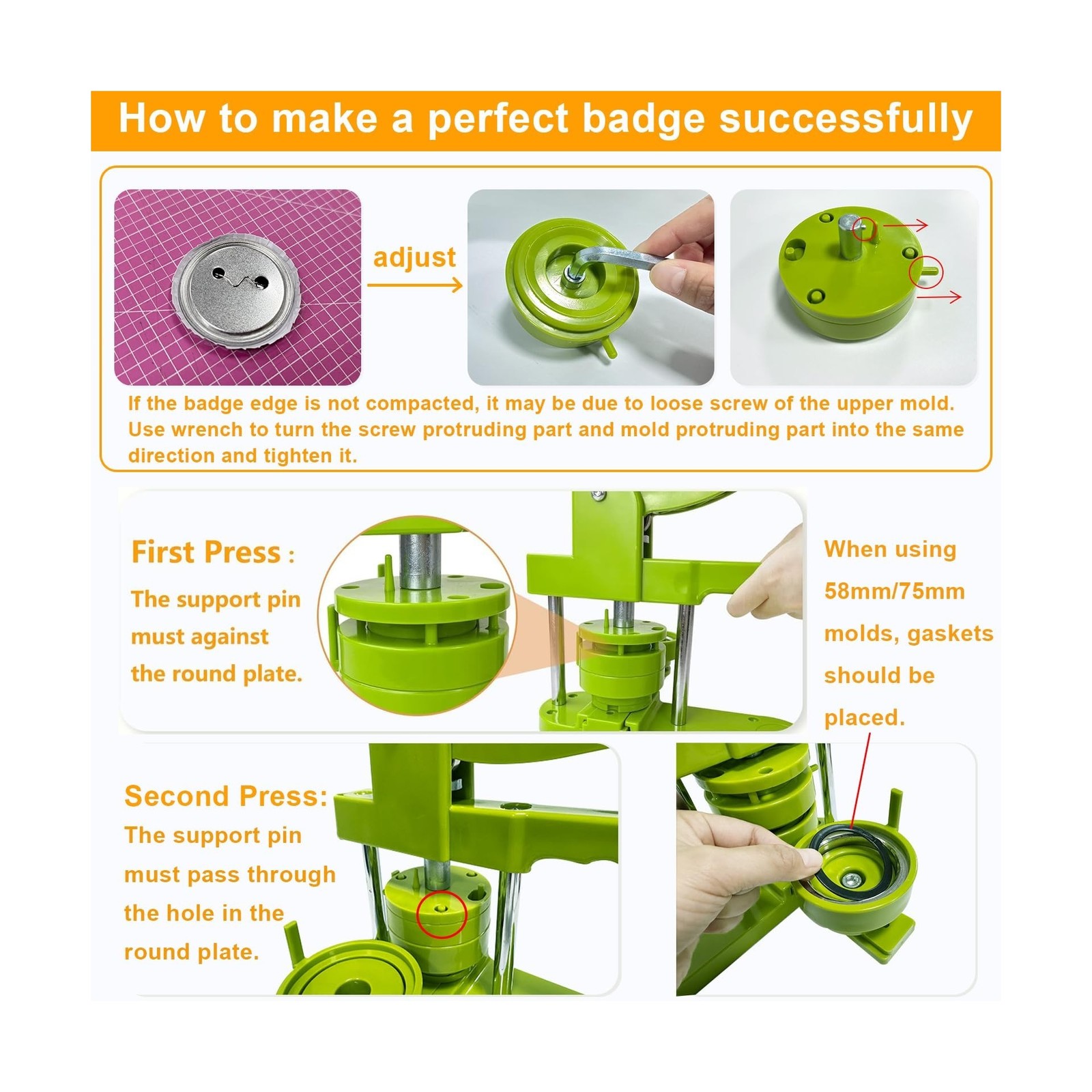 How to make a perfect badge successfully

adjust

If the badge edge is not compacted, it may be due to loose screw of the upper mold. Use wrench to turn the screw protruding part and mold protruding part into the same direction and tighten it.

First Press :

The support pin must against the round plate.

When using 58mm/75mm molds, gaskets should be placed.

Second Press:

The support pin must pass through the hole in the round plate.