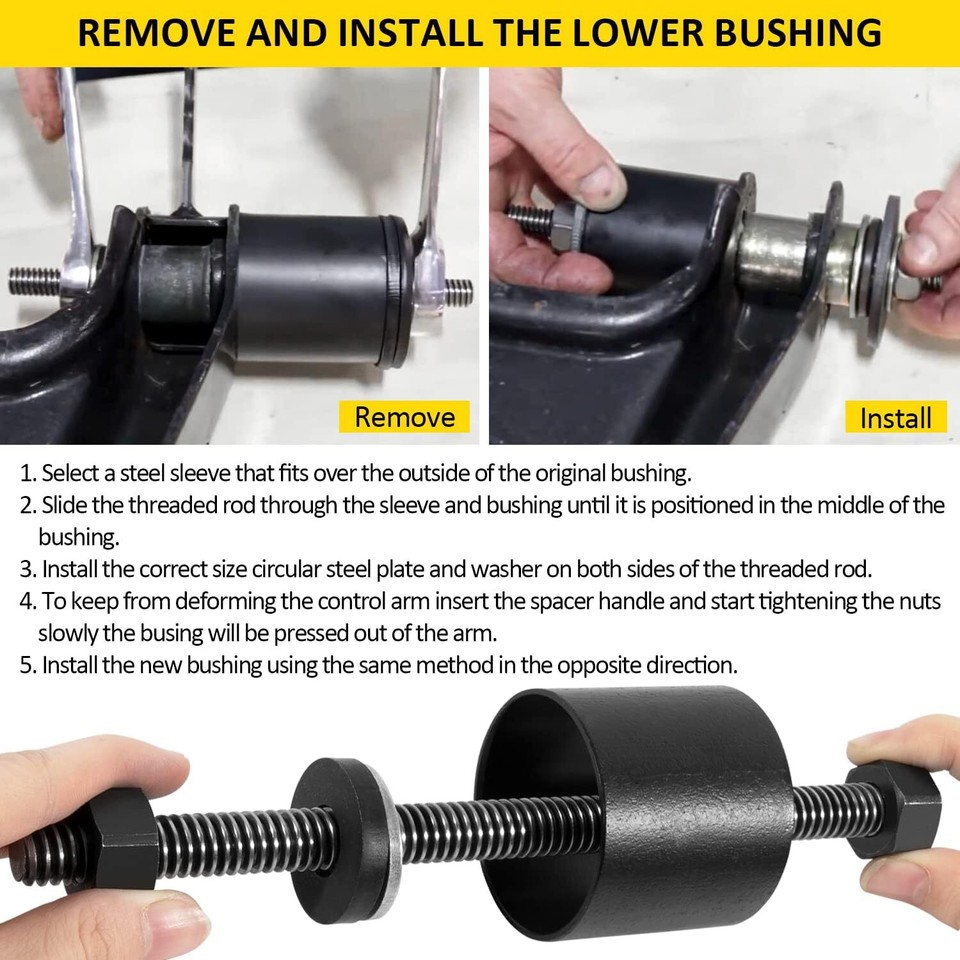 REMOVE AND INSTALL THE LOWER BUSHING

Remove

Install

1. Select a steel sleeve that fits over the outside of the original bushing.
2. Slide the threaded rod through the sleeve and bushing until it is positioned in the middle of the bushing.
3. Install the correct size circular steel plate and washer on both sides of the threaded rod.
4. To keep from deforming the control arm insert the spacer handle and start tightening the nuts slowly the busing will be pressed out of the arm.
5. Install the new bushing using the same method in the opposite direction.