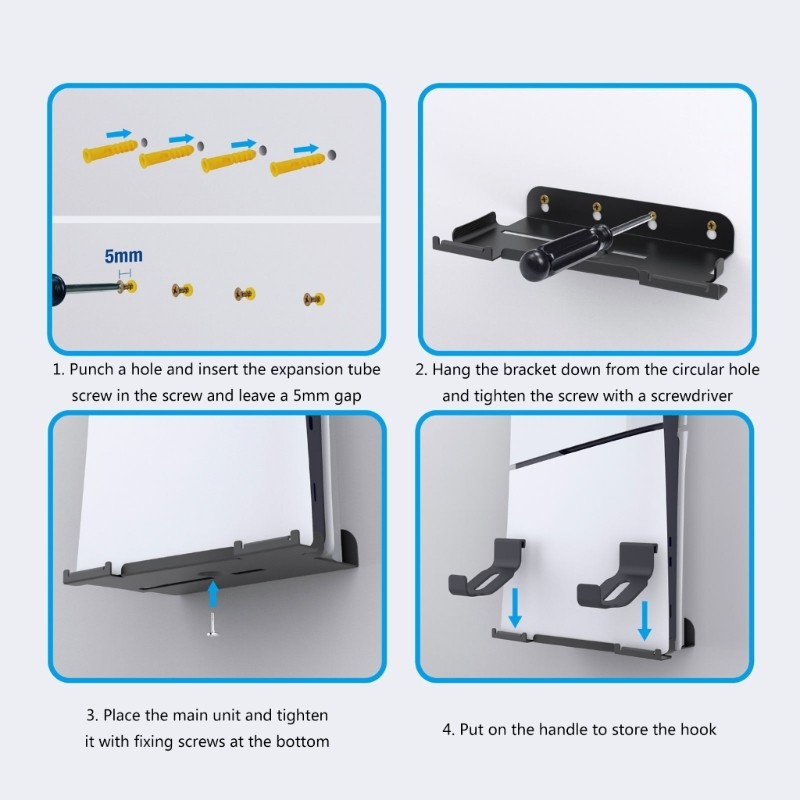 5mm

1. Punch a hole and insert the expansion tube screw in the screw and leave a 5mm gap

2. Hang the bracket down from the circular hole and tighten the screw with a screwdriver

3. Place the main unit and tighten it with fixing screws at the bottom

4. Put on the handle to store the hook