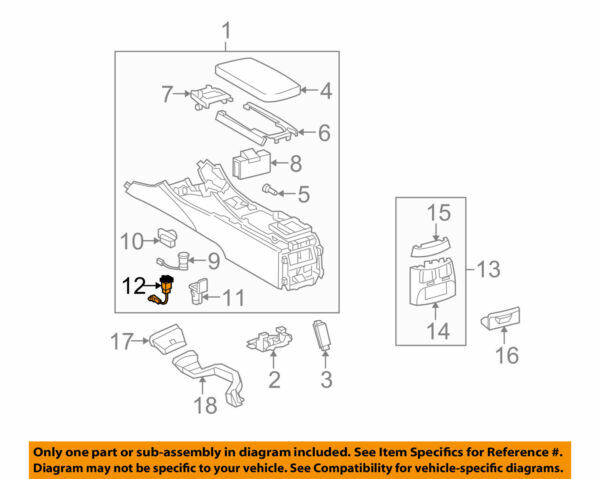 1
7
4
6
8
5
10
9
12
11
15
13
14
16
17
2
3
18

Only one part or sub-assembly in diagram included. See Item Specifics for Reference #. Diagram may not be specific to your vehicle. See Compatibility for vehicle-specific diagrams.