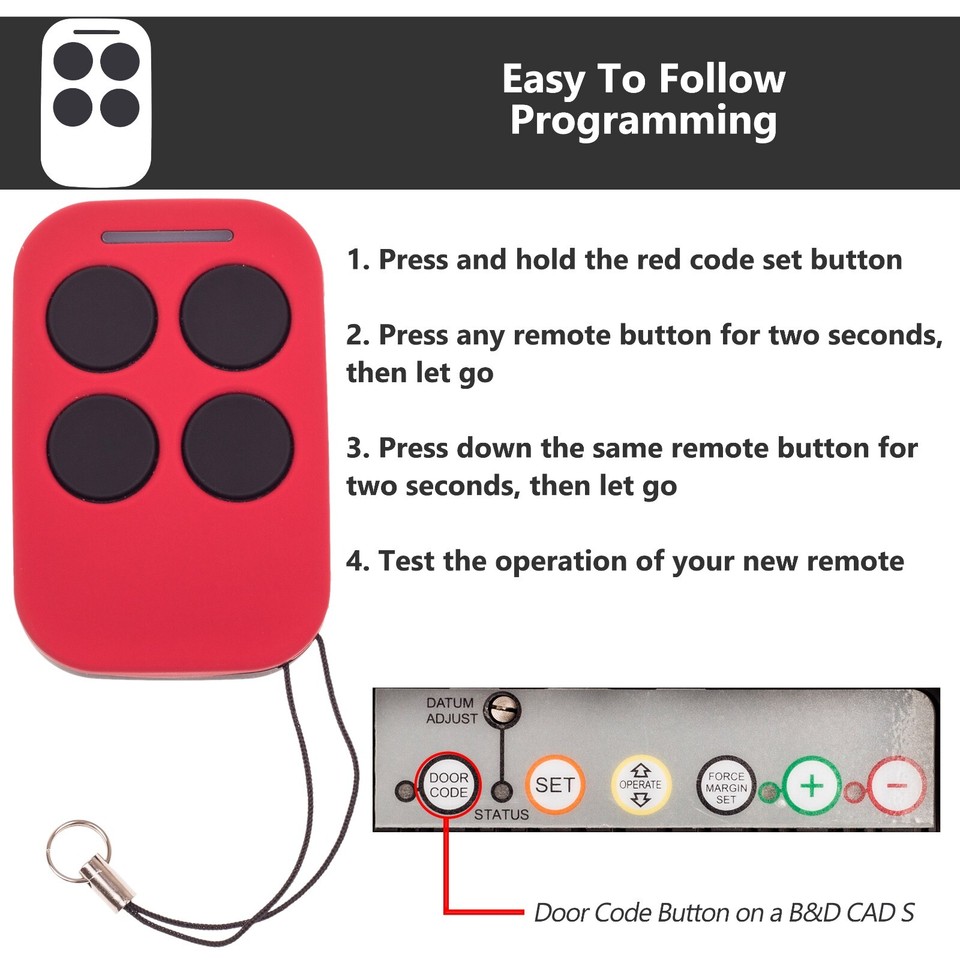 Easy To Follow Programming

1. Press and hold the red code set button

2. Press any remote button for two seconds, then let go

3. Press down the same remote button for two seconds, then let go

4. Test the operation of your new remote

DATUM ADJUST

DOOR CODE

STATUS

SET

OPERATE

FORCE MARGIN SET

+

−

Door Code Button on a B&D CAD S