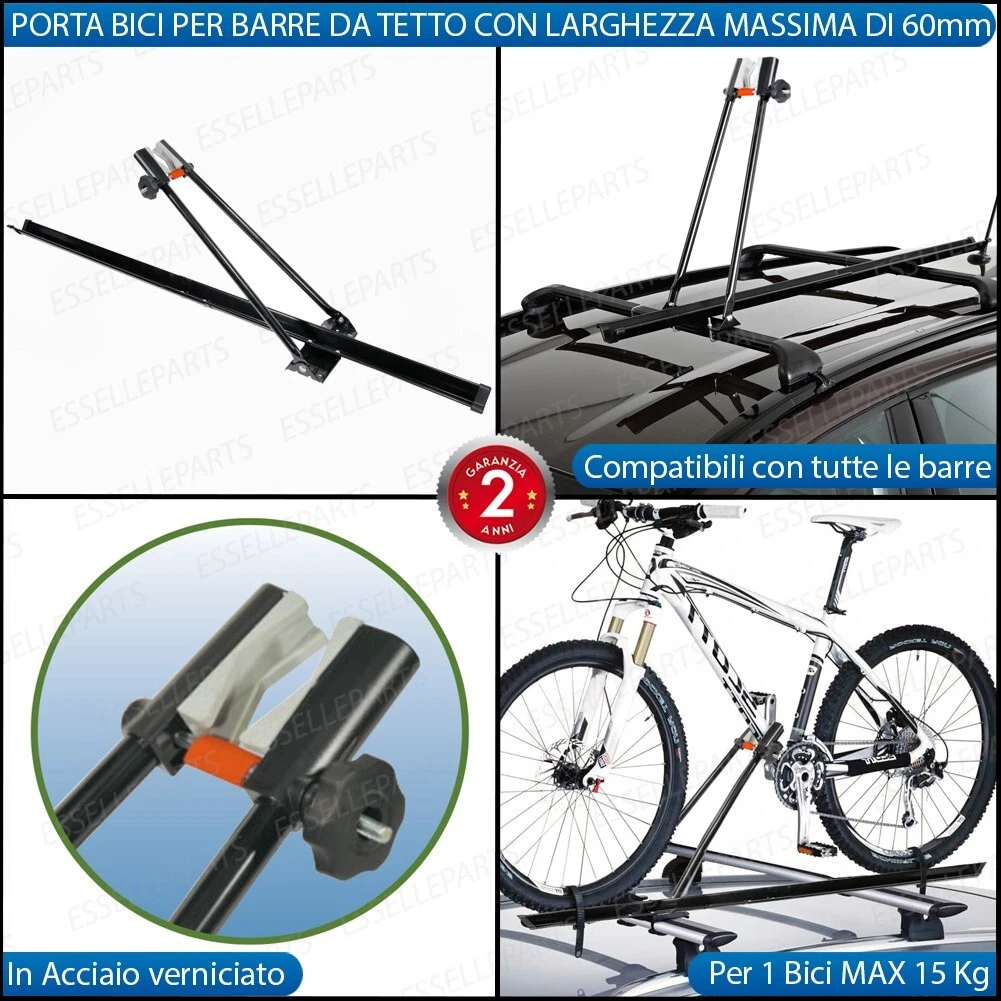 PORTA BICI PER BARRE DA TETTO CON LARGHEZZA MASSIMA DI 60mm

ESSELLEPARTS

Compatibili con tutte le barre

GARANZIA 2 ANNI

In Acciaio verniciato

Per 1 Bici MAX 15 Kg