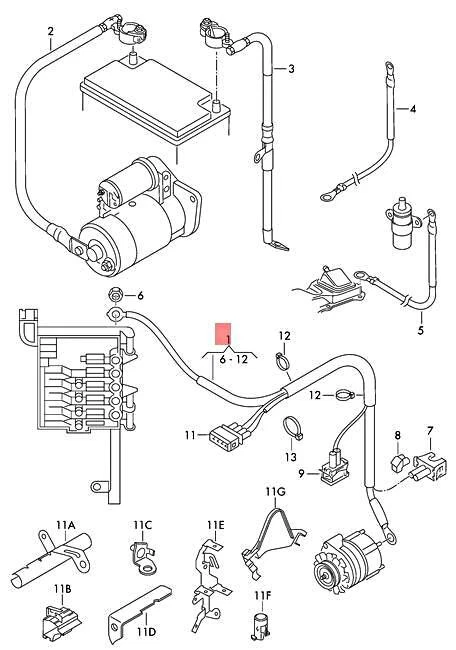 2
3
4
5
6
1
6 - 12
12
12
11
13
8
7
9
11G
11A
11C
11E
11B
11D
11F