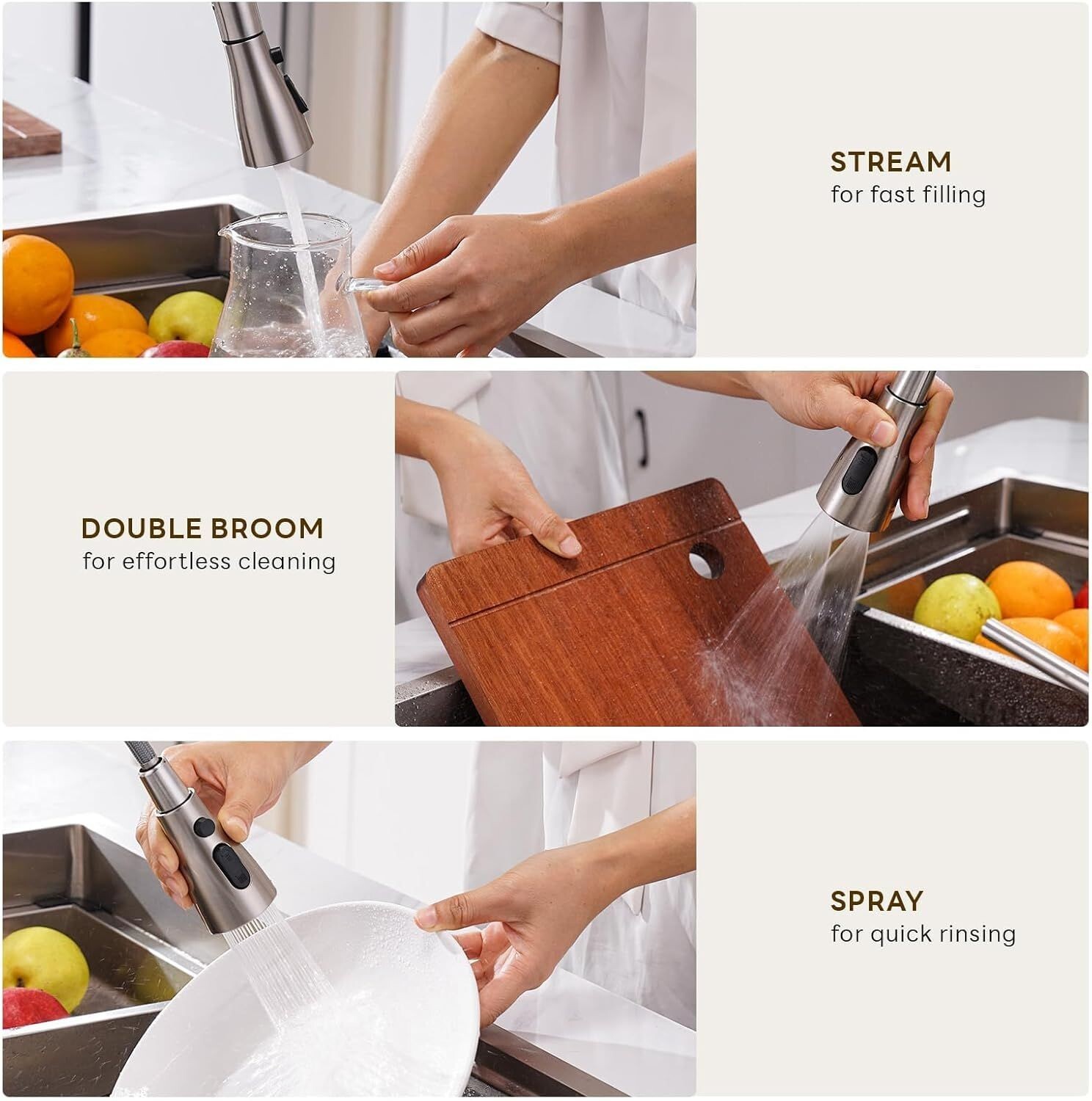 STREAM
for fast filling

DOUBLE BROOM
for effortless cleaning

SPRAY
for quick rinsing