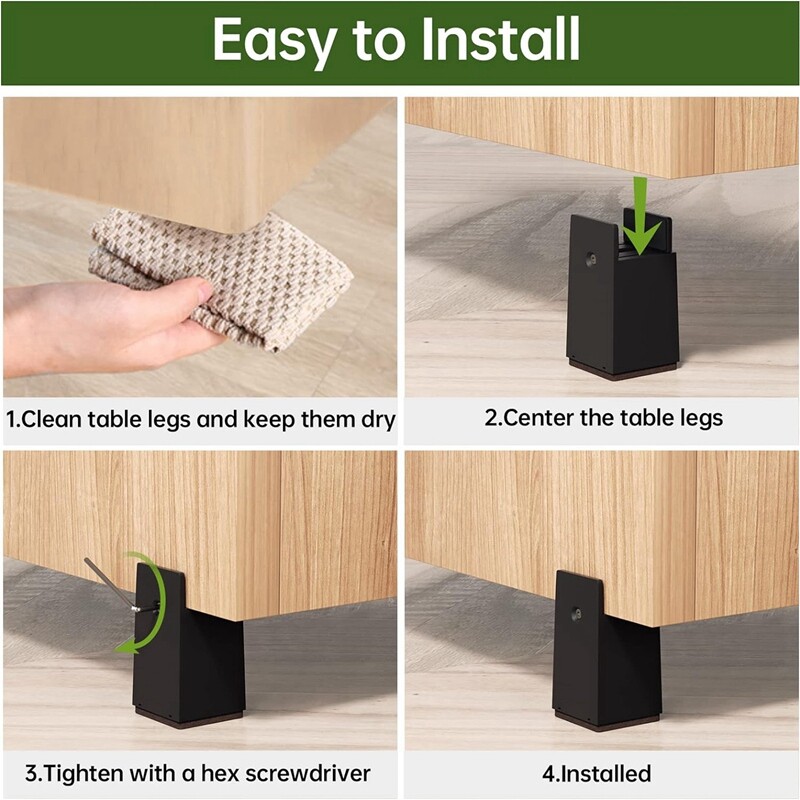 Easy to Install

1.Clean table legs and keep them dry

2.Center the table legs

3.Tighten with a hex screwdriver

4.Installed