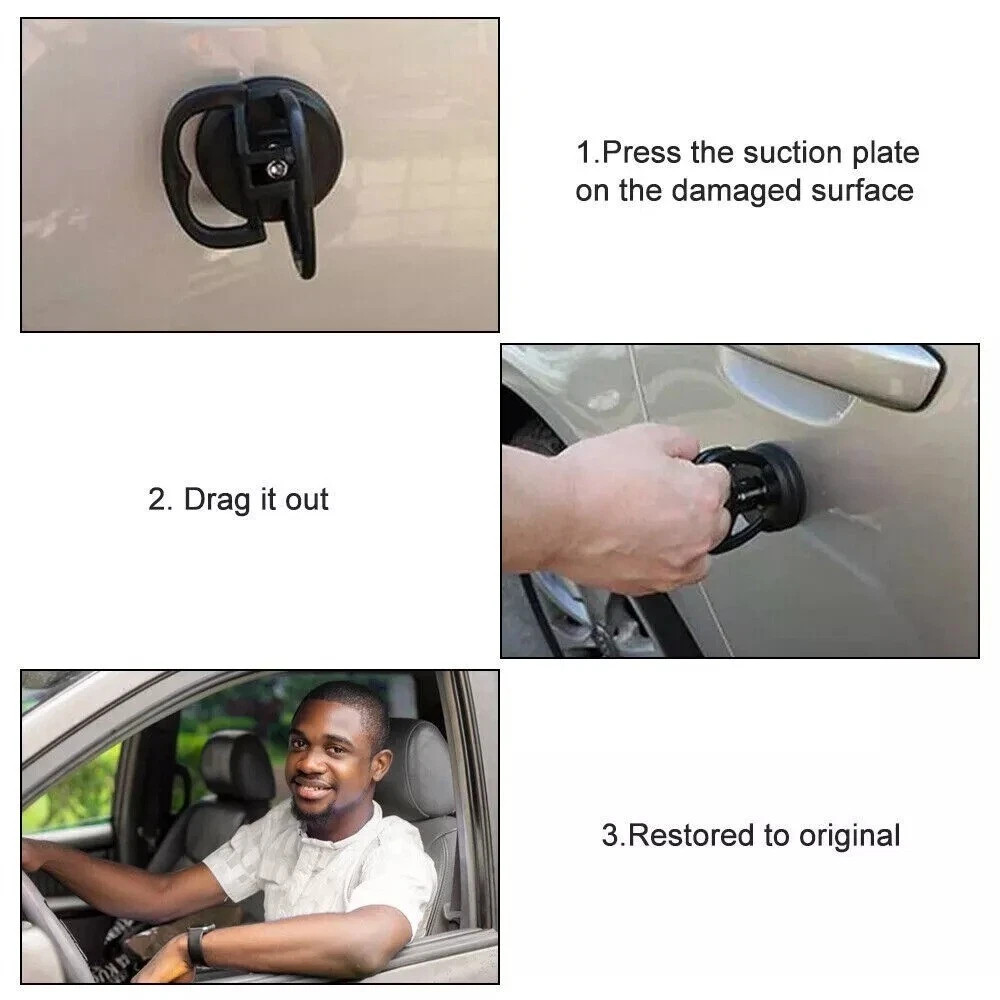 1.Press the suction plate on the damaged surface

2. Drag it out

3.Restored to original