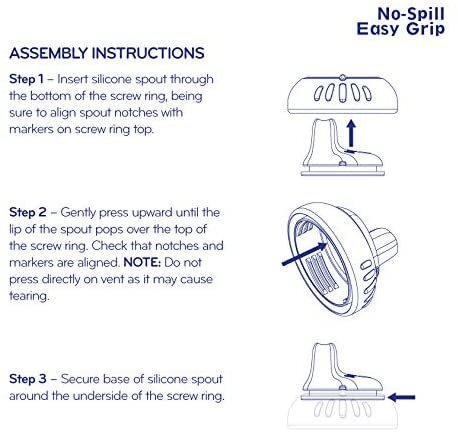 No-Spill
Easy Grip

ASSEMBLY INSTRUCTIONS

Step 1 – Insert silicone spout through the bottom of the screw ring, being sure to align spout notches with markers on screw ring top.

Step 2 – Gently press upward until the lip of the spout pops over the top of the screw ring. Check that notches and markers are aligned. NOTE: Do not press directly on vent as it may cause tearing.

Step 3 – Secure base of silicone spout around the underside of the screw ring.