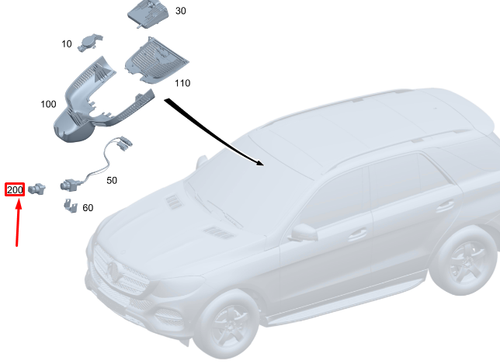 30

10

110

100

50

200

60