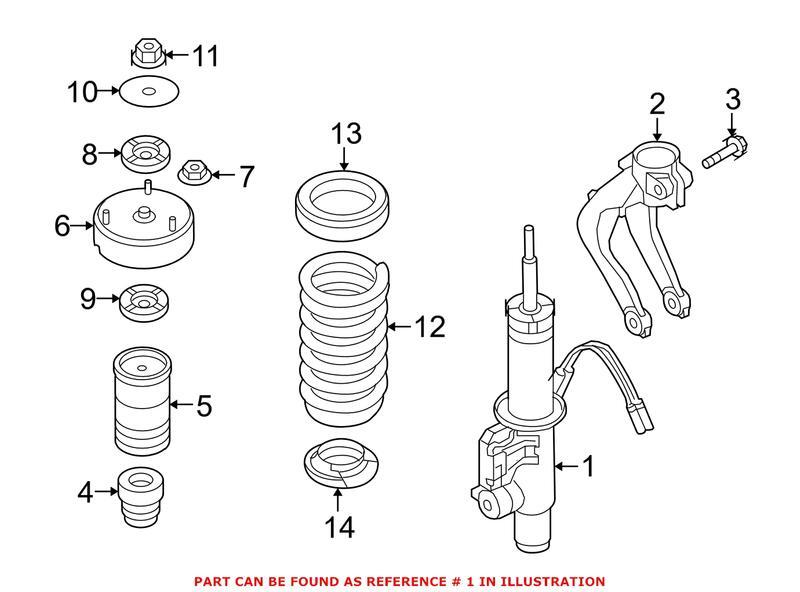 11
10
8
7
6
9
5
4
13
12
14
2
3
1

PART CAN BE FOUND AS REFERENCE # 1 IN ILLUSTRATION