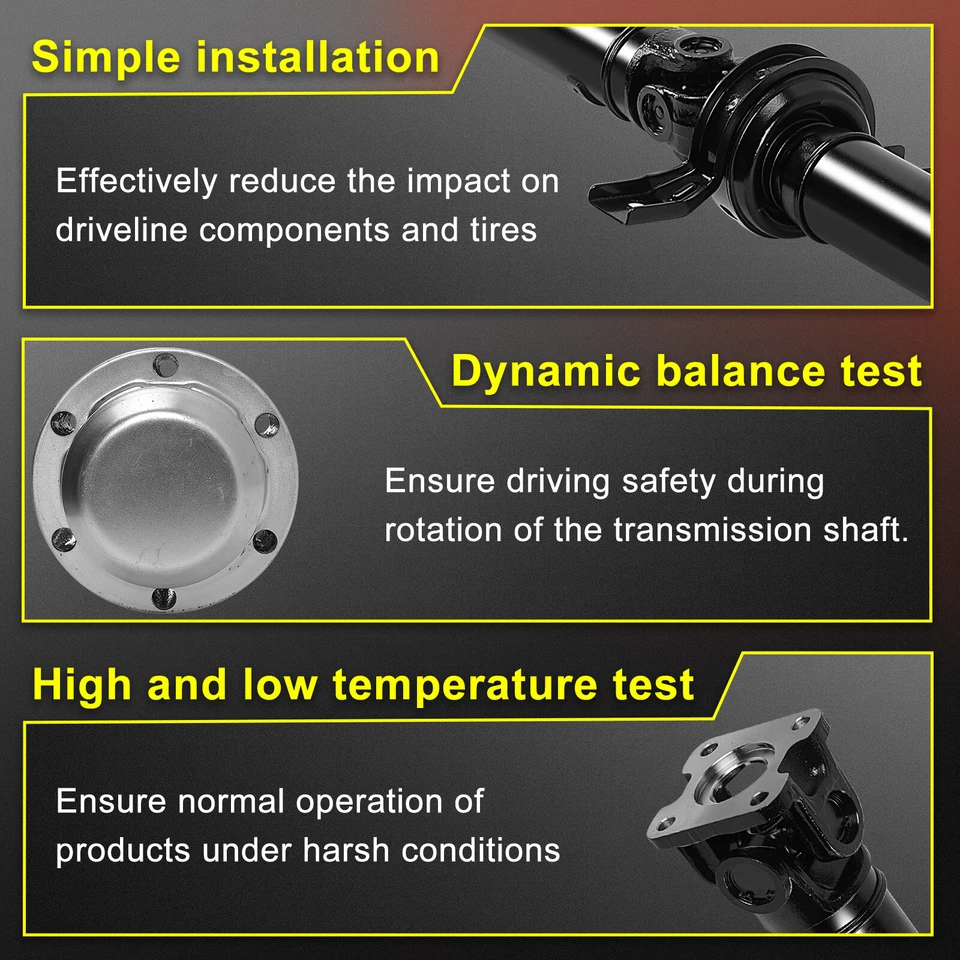 Simple installation

Effectively reduce the impact on driveline components and tires

Dynamic balance test

Ensure driving safety during rotation of the transmission shaft.

High and low temperature test

Ensure normal operation of products under harsh conditions