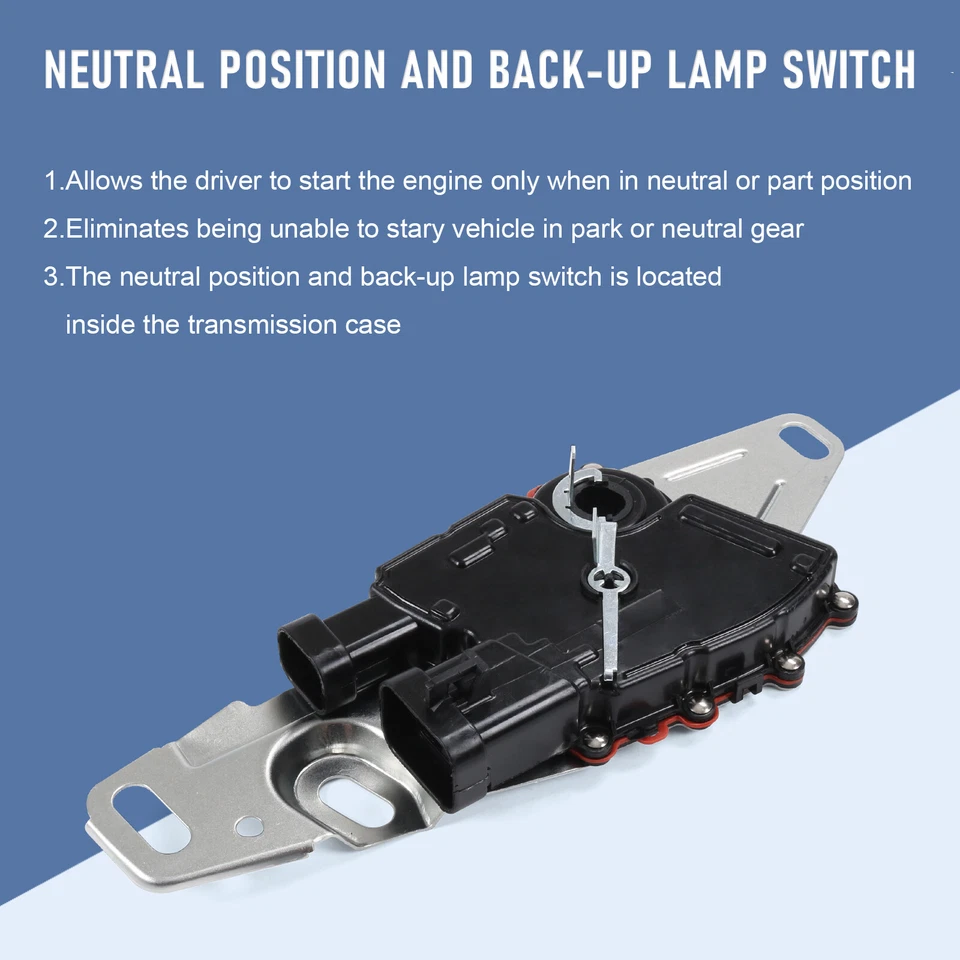 NEUTRAL POSITION AND BACK-UP LAMP SWITCH

1.Allows the driver to start the engine only when in neutral or part position

2.Eliminates being unable to stary vehicle in park or neutral gear

3.The neutral position and back-up lamp switch is located inside the transmission case