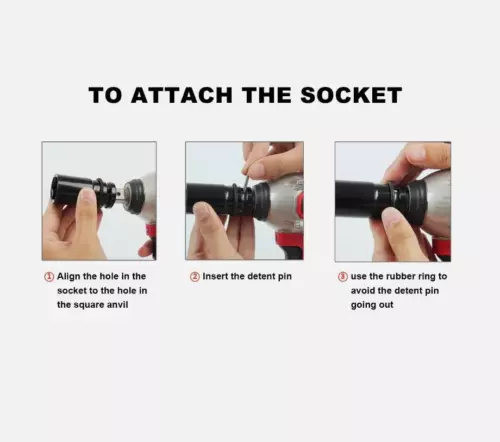 TO ATTACH THE SOCKET

① Align the hole in the socket to the hole in the square anvil

② Insert the detent pin

③ use the rubber ring to avoid the detent pin going out