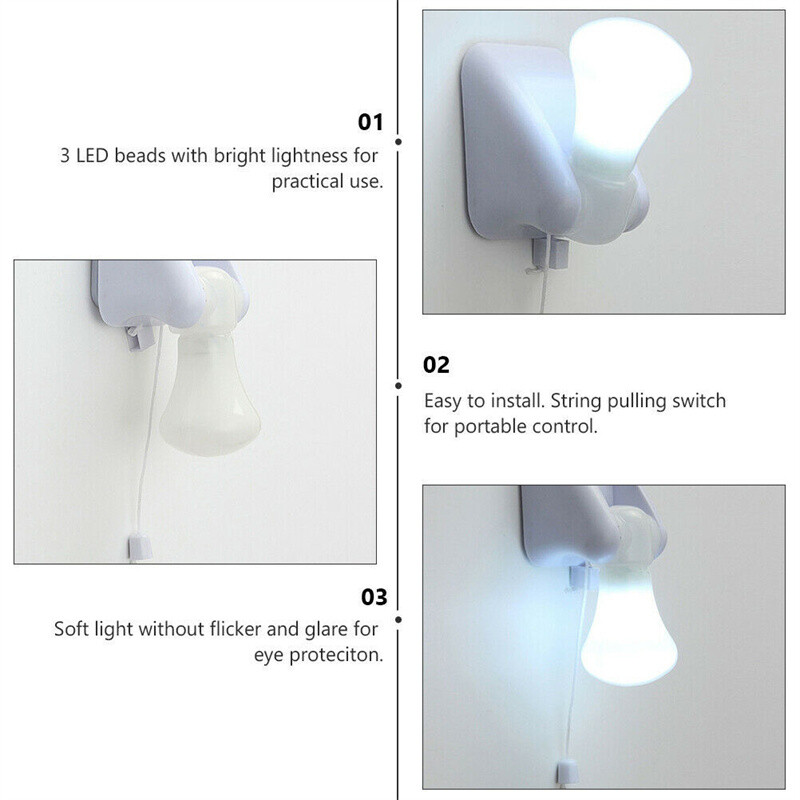 01
3 LED beads with bright lightness for practical use.

02
Easy to install. String pulling switch for portable control.

03
Soft light without flicker and glare for eye proteciton.