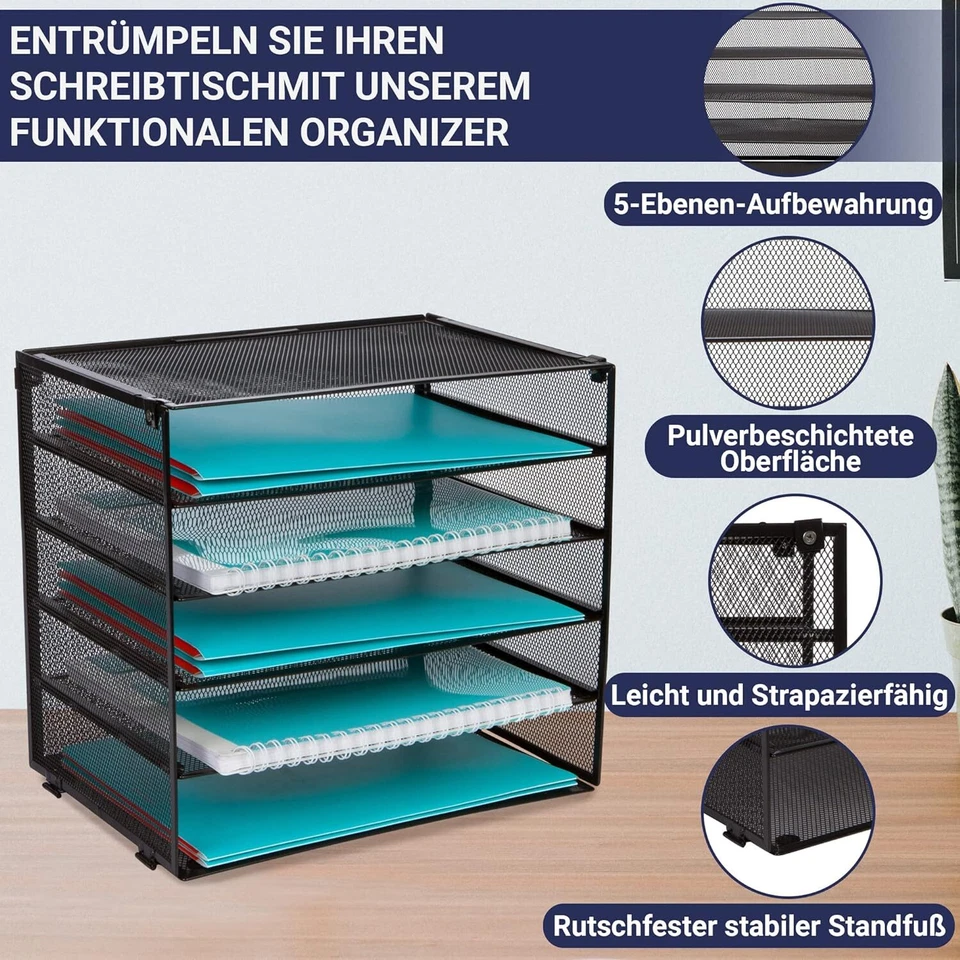 ENTRÜMPELN SIE IHREN SCHREIBTISCHMIT UNSEREM FUNKTIONALEN ORGANIZER

5-Ebenen-Aufbewahrung

Pulverbeschichtete Oberfläche

Leicht und Strapazierfähig

Rutschfester stabiler Standfuß