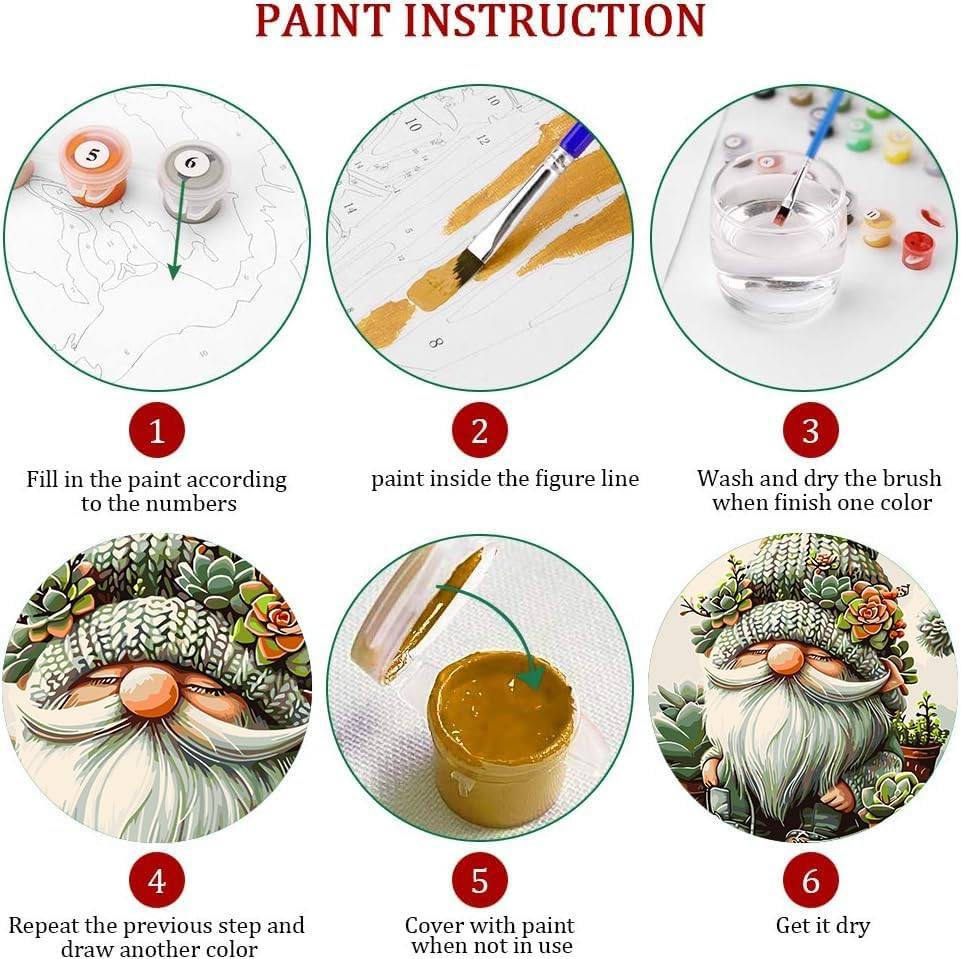 PAINT INSTRUCTION

5

6

10

12

14

8

11

1

Fill in the paint according to the numbers

2

paint inside the figure line

3

Wash and dry the brush when finish one color

4

Repeat the previous step and draw another color

5

Cover with paint when not in use

6

Get it dry