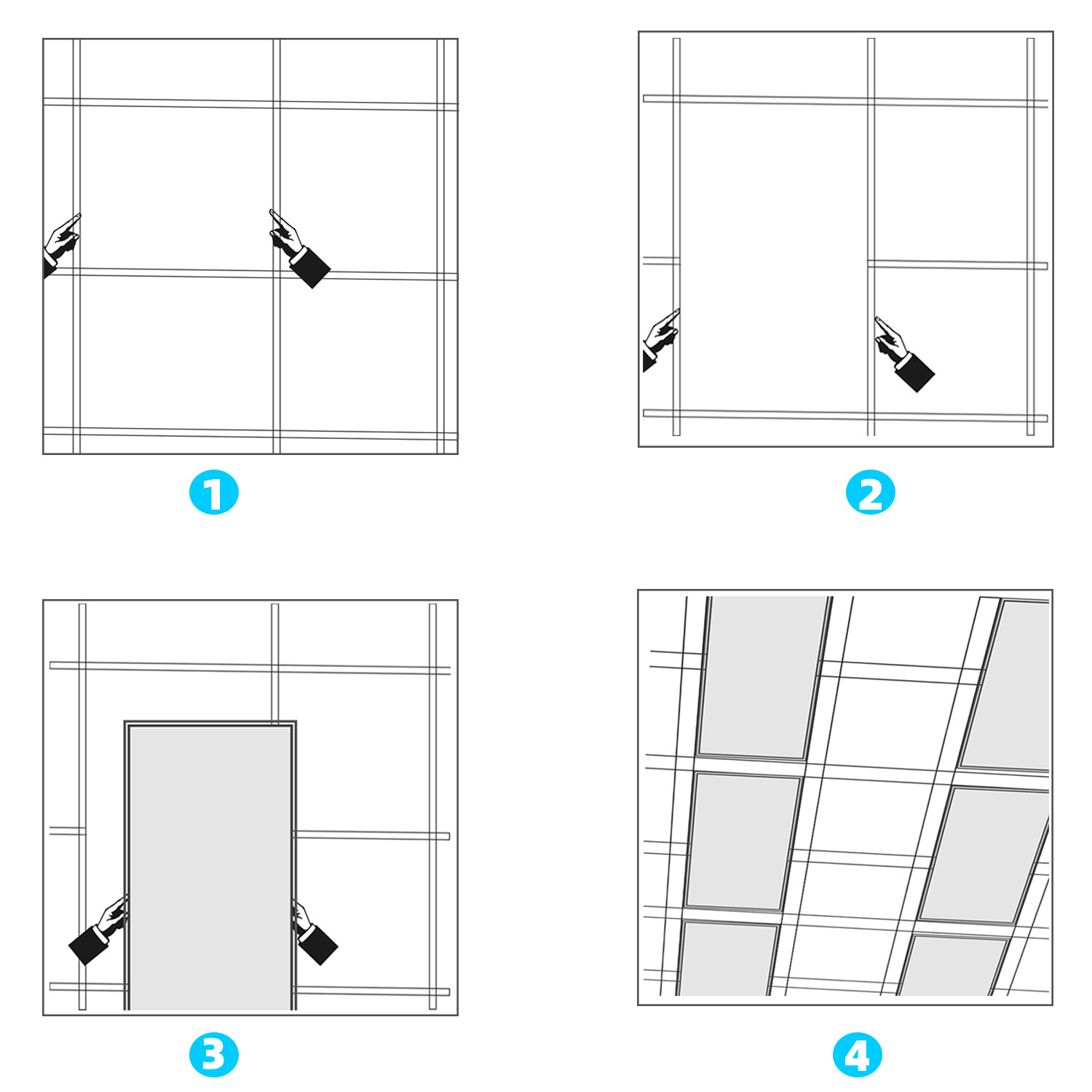 1

2

3

4