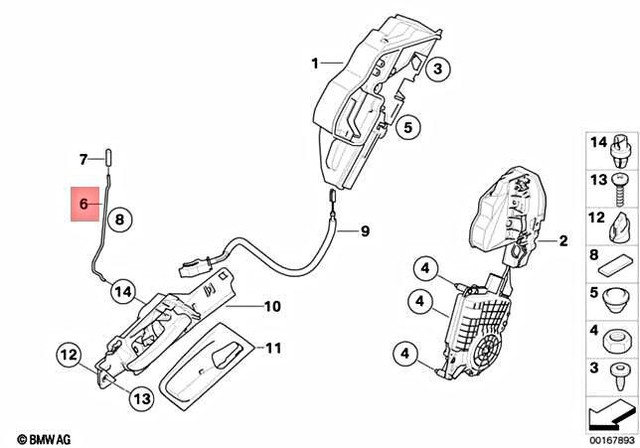 1
3
5
7
6
8
9
2
14
10
4
4
4
11
12
13
14
13
12
8
5
4
3
© BMW AG
00167893