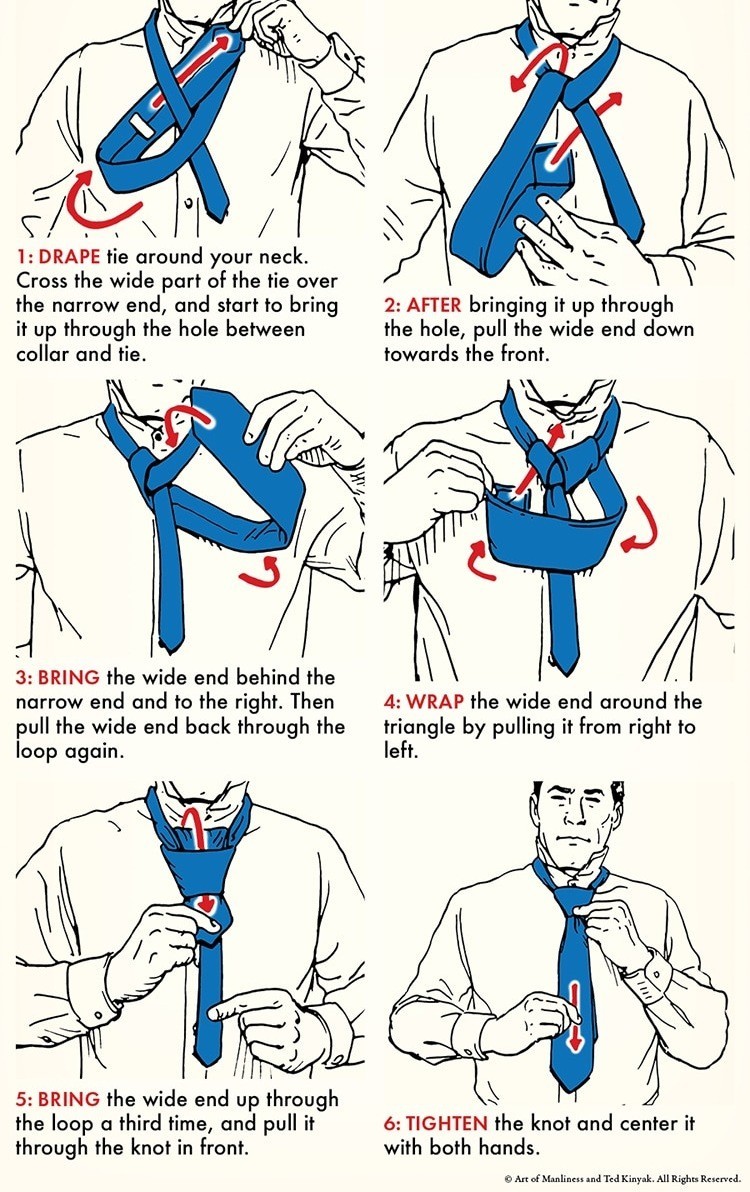 1: DRAPE tie around your neck. Cross the wide part of the tie over the narrow end, and start to bring it up through the hole between collar and tie.

2: AFTER bringing it up through the hole, pull the wide end down towards the front.

3: BRING the wide end behind the narrow end and to the right. Then pull the wide end back through the loop again.

4: WRAP the wide end around the triangle by pulling it from right to left.

5: BRING the wide end up through the loop a third time, and pull it through the knot in front.

6: TIGHTEN the knot and center it with both hands.

© Art of Manliness and Ted Kinyak. All Rights Reserved.