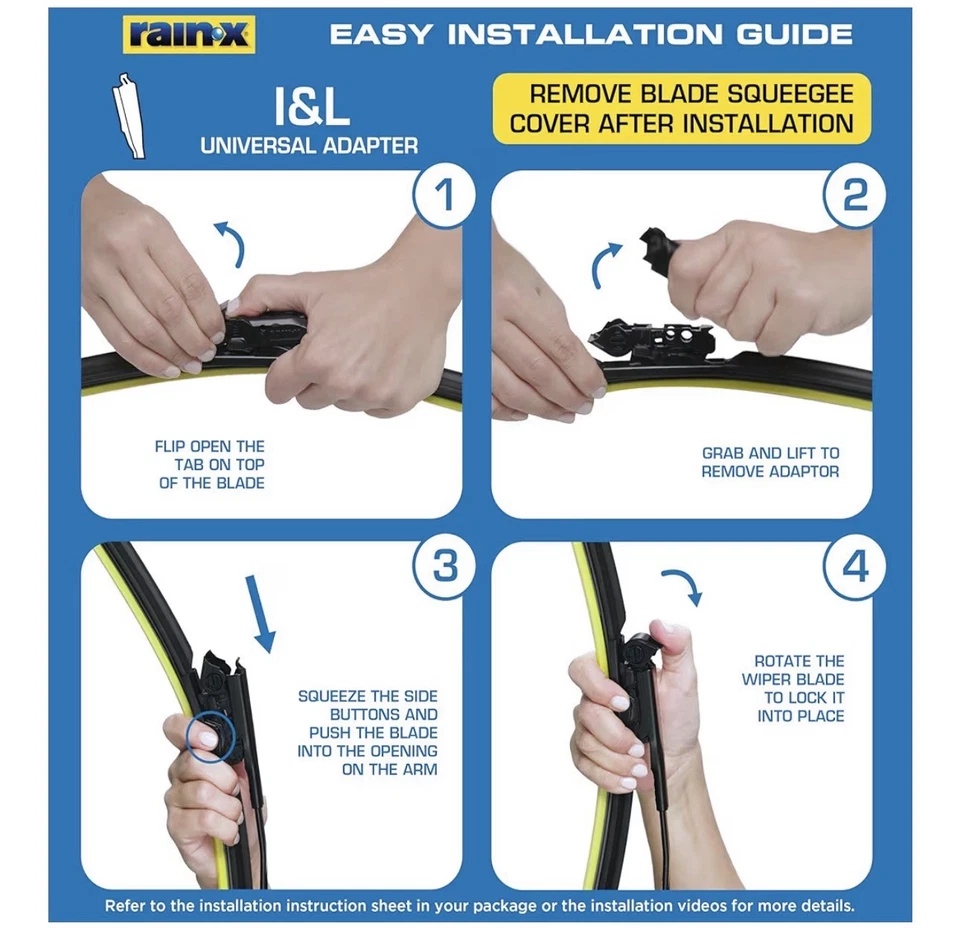 rain·x

EASY INSTALLATION GUIDE

I&L
UNIVERSAL ADAPTER

REMOVE BLADE SQUEEGEE COVER AFTER INSTALLATION

1

FLIP OPEN THE TAB ON TOP OF THE BLADE

2

GRAB AND LIFT TO REMOVE ADAPTOR

3

SQUEEZE THE SIDE BUTTONS AND PUSH THE BLADE INTO THE OPENING ON THE ARM

4

ROTATE THE WIPER BLADE TO LOCK IT INTO PLACE

Refer to the installation instruction sheet in your package or the installation videos for more details.