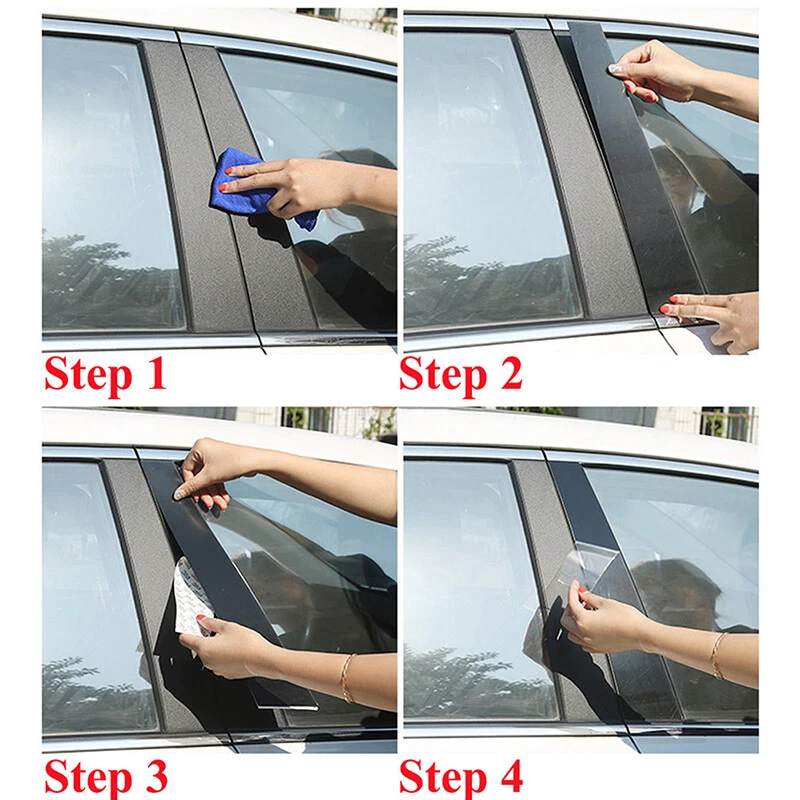 Step 1

Step 2

Step 3

Step 4