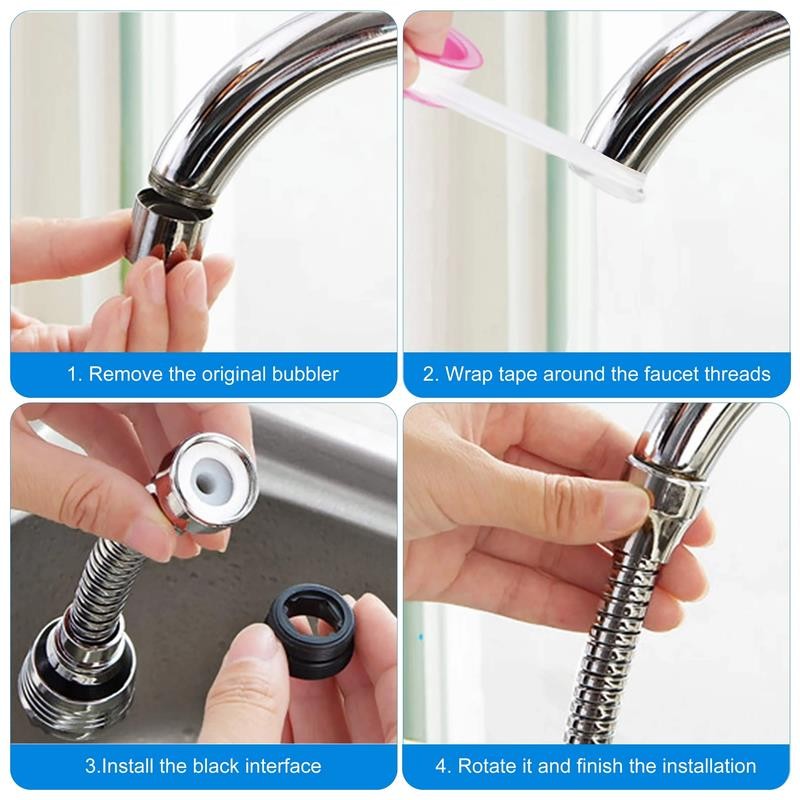 1. Remove the original bubbler

2. Wrap tape around the faucet threads

3.Install the black interface

4. Rotate it and finish the installation