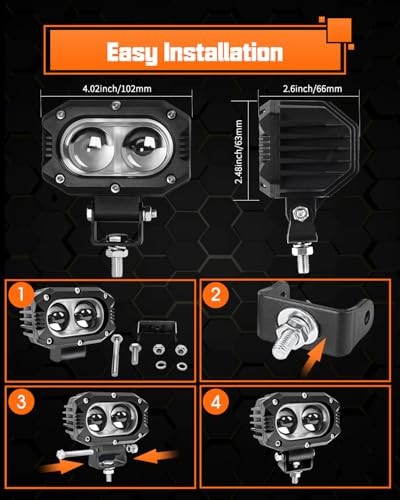 Easy Installation

4.02inch/102mm

2.6inch/66mm

2.48inch/63mm

1

2

3

4