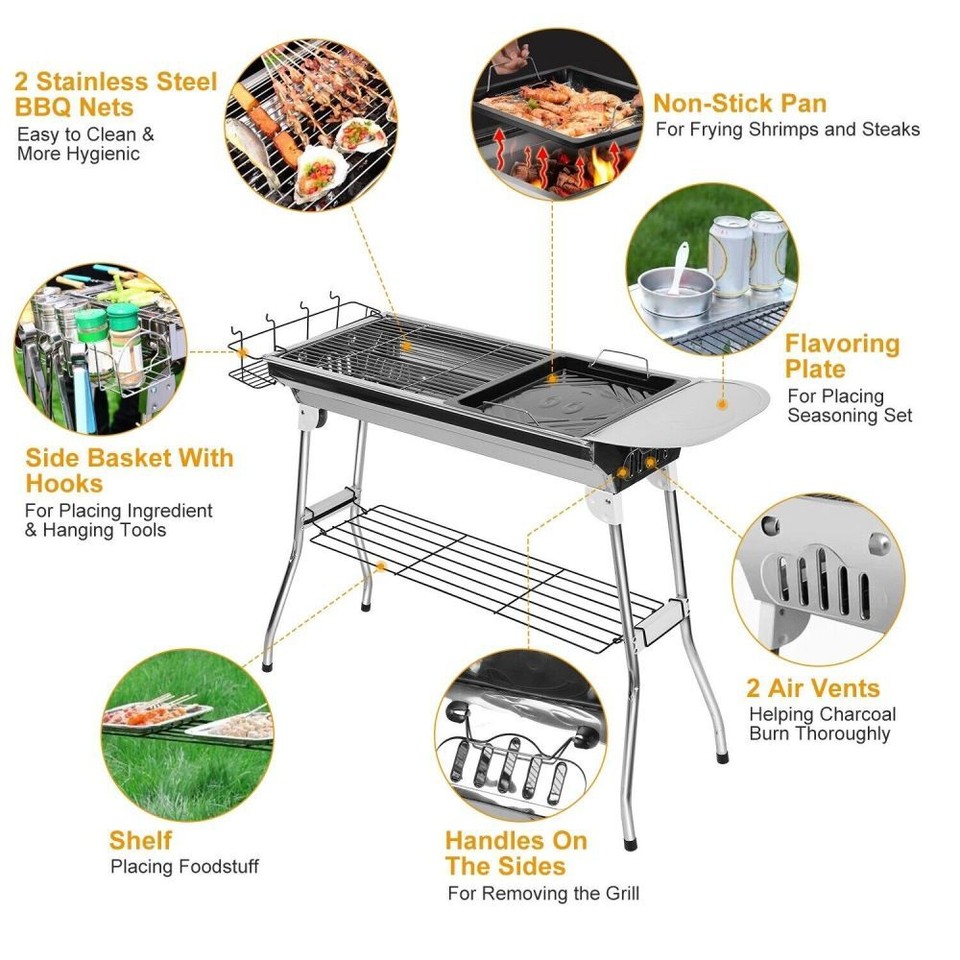 2 Stainless Steel BBQ Nets
Easy to Clean & More Hygienic

Non-Stick Pan
For Frying Shrimps and Steaks

Flavoring Plate
For Placing Seasoning Set

Side Basket With Hooks
For Placing Ingredient & Hanging Tools

2 Air Vents
Helping Charcoal Burn Thoroughly

Shelf
Placing Foodstuff

Handles On The Sides
For Removing the Grill