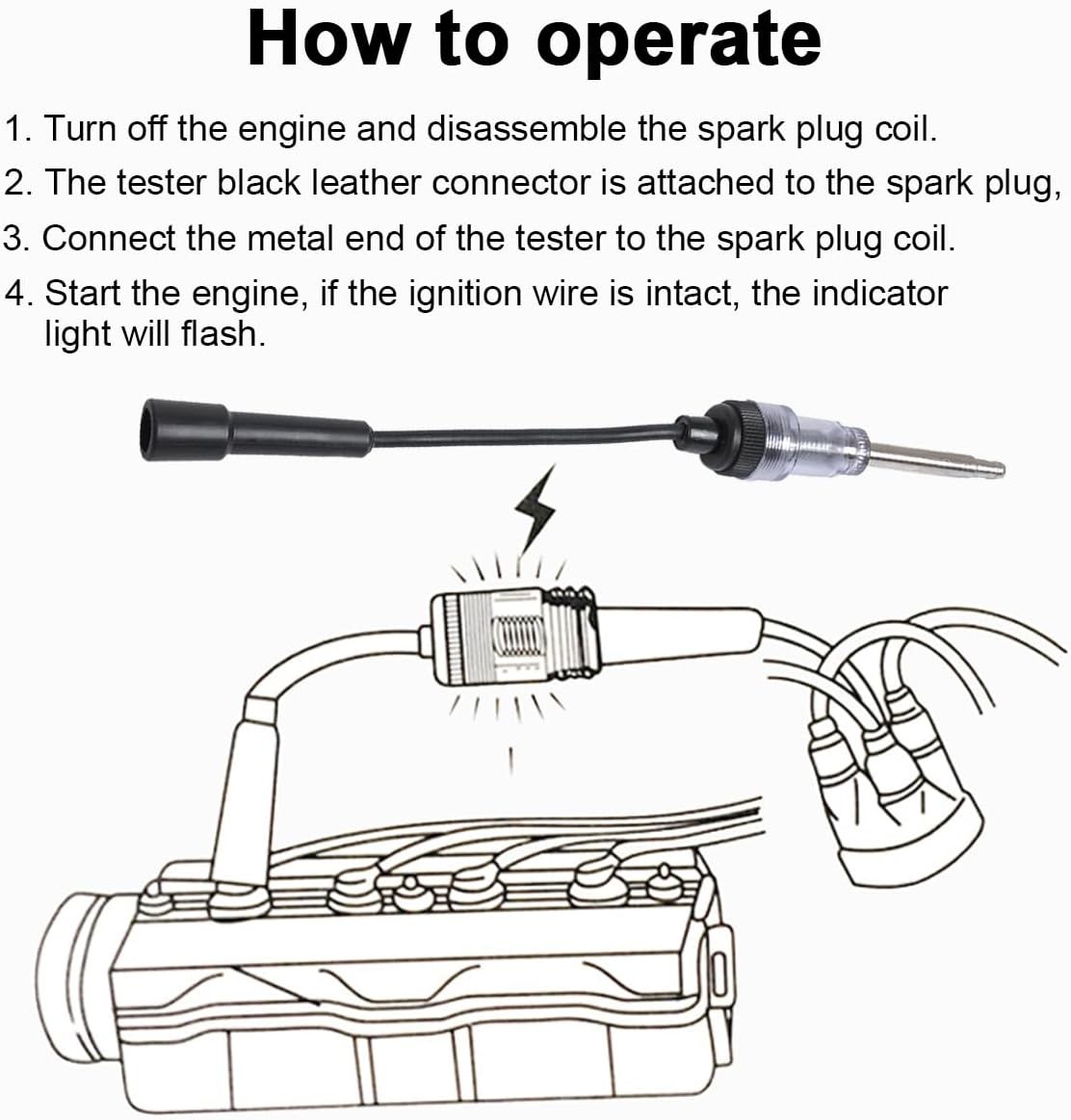 How to operate

1. Turn off the engine and disassemble the spark plug coil.
2. The tester black leather connector is attached to the spark plug,
3. Connect the metal end of the tester to the spark plug coil.
4. Start the engine, if the ignition wire is intact, the indicator light will flash.