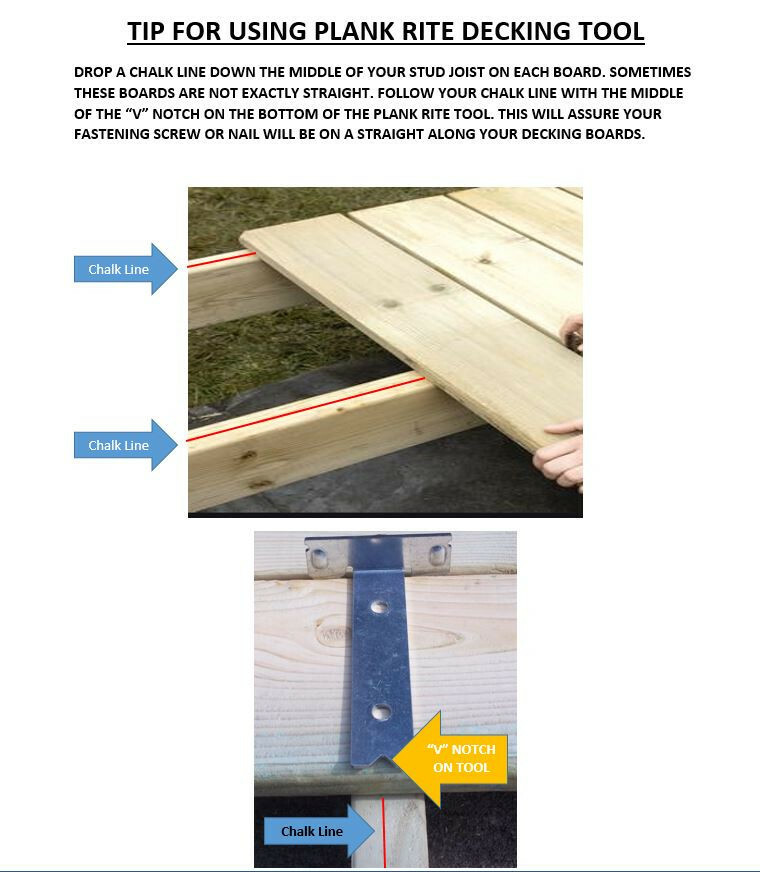 TIP FOR USING PLANK RITE DECKING TOOL

DROP A CHALK LINE DOWN THE MIDDLE OF YOUR STUD JOIST ON EACH BOARD. SOMETIMES THESE BOARDS ARE NOT EXACTLY STRAIGHT. FOLLOW YOUR CHALK LINE WITH THE MIDDLE OF THE "V" NOTCH ON THE BOTTOM OF THE PLANK RITE TOOL. THIS WILL ASSURE YOUR FASTENING SCREW OR NAIL WILL BE ON A STRAIGHT ALONG YOUR DECKING BOARDS.

Chalk Line

Chalk Line

"V" NOTCH ON TOOL

Chalk Line