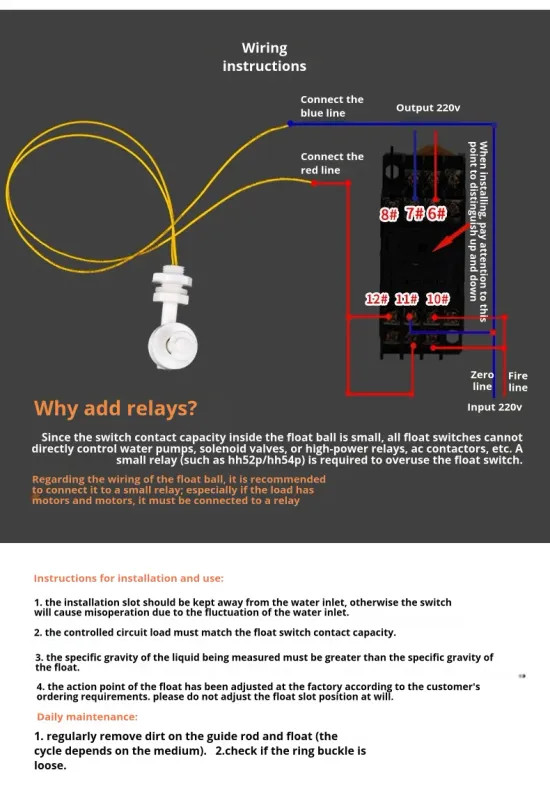 Wiring instructions

Connect the blue line

Output 220v

Connect the red line

When installing, pay attention to this point to distinguish up and down

8# 7# 6#

12# 11# 10#

Zero line

Fire line

Input 220v

Why add relays?

Since the switch contact capacity inside the float ball is small, all float switches cannot directly control water pumps, solenoid valves, or high-power relays, ac contactors, etc. A small relay (such as hh52p/hh54p) is required to overuse the float switch.

Regarding the wiring of the float ball, it is recommended to connect it to a small relay; especially if the load has motors and motors, it must be connected to a relay

Instructions for installation and use:

1. the installation slot should be kept away from the water inlet, otherwise the switch will cause misoperation due to the fluctuation of the water inlet.

2. the controlled circuit load must match the float switch contact capacity.

3. the specific gravity of the liquid being measured must be greater than the specific gravity of the float.

4. the action point of the float has been adjusted at the factory according to the customer's ordering requirements. please do not adjust the float slot position at will.

Daily maintenance:

1. regularly remove dirt on the guide rod and float (the cycle depends on the medium). 2.check if the ring buckle is loose.