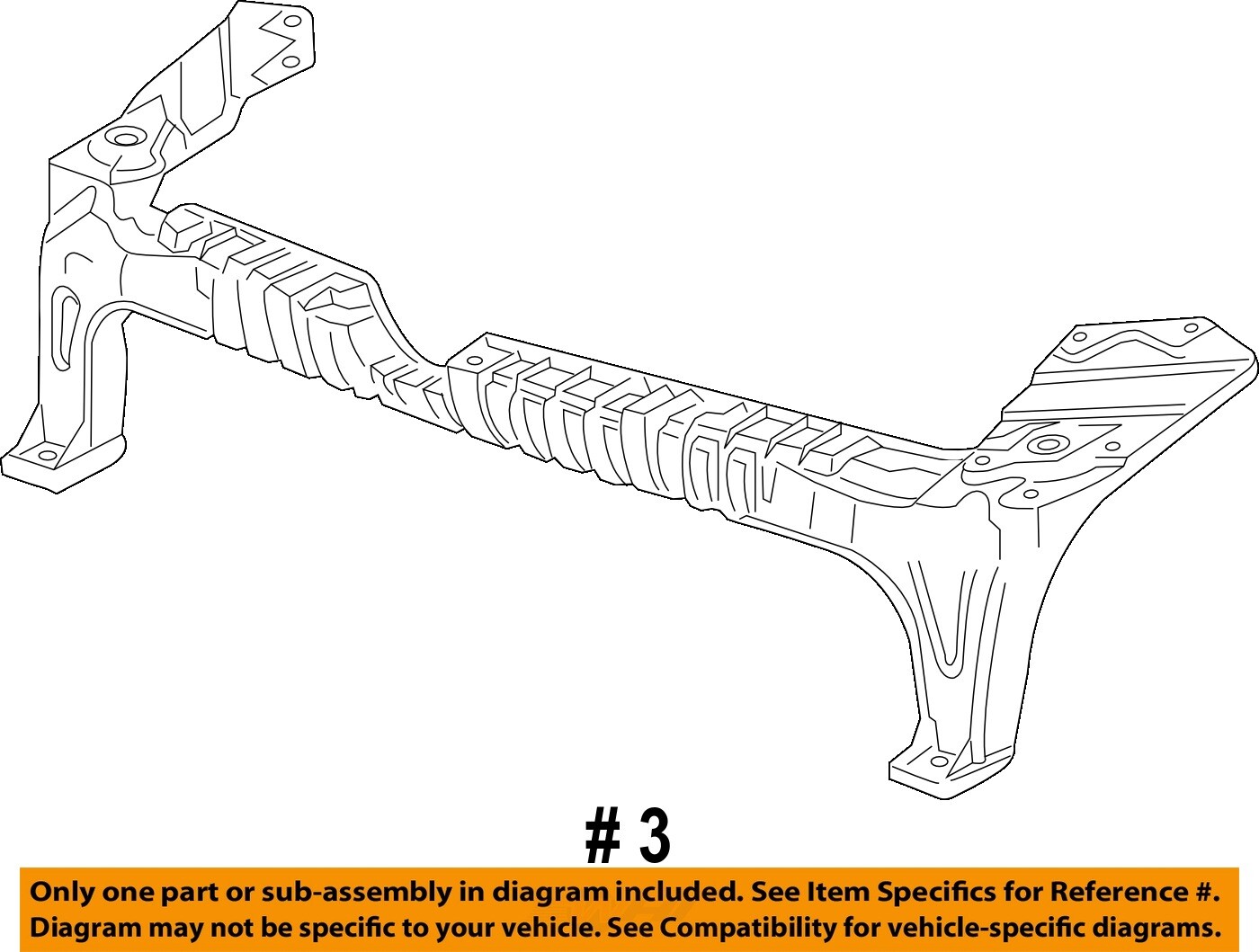 # 3

Only one part or sub-assembly in diagram included. See Item Specifics for Reference #.
Diagram may not be specific to your vehicle. See Compatibility for vehicle-specific diagrams.