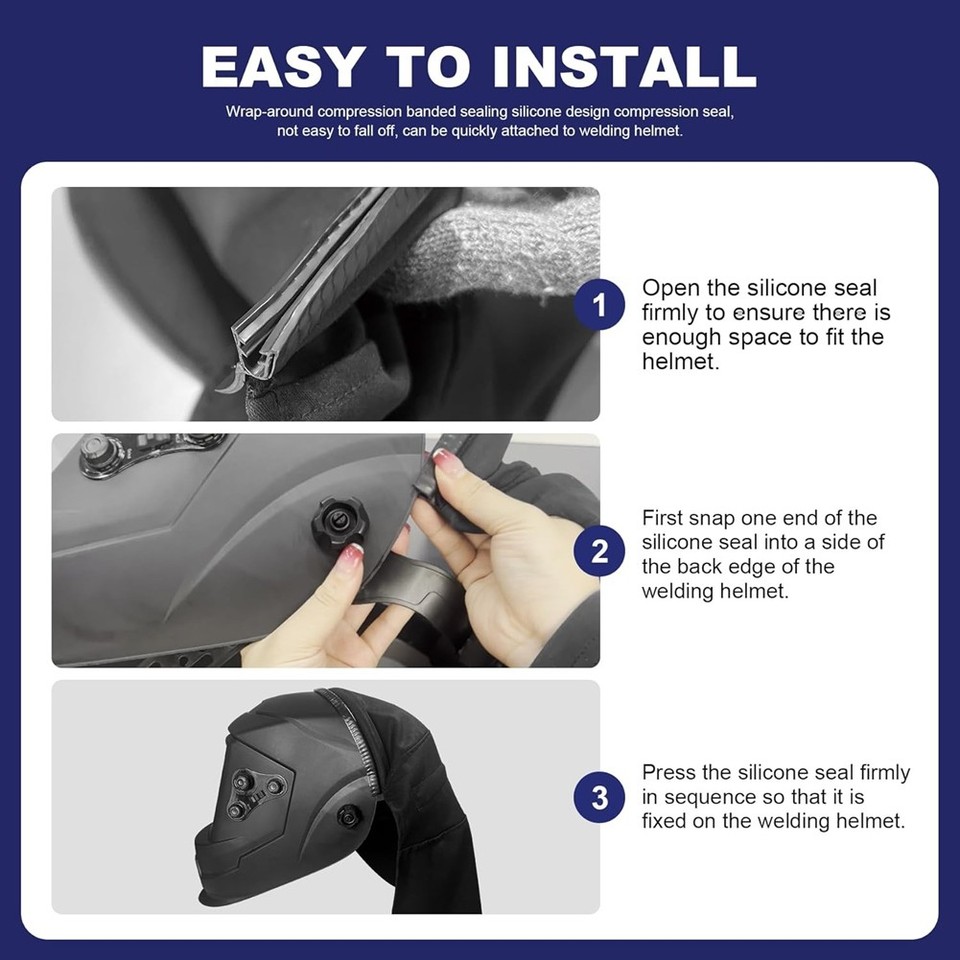 EASY TO INSTALL

Wrap-around compression banded sealing silicone design compression seal, not easy to fall off, can be quickly attached to welding helmet.

1

Open the silicone seal firmly to ensure there is enough space to fit the helmet.

2

First snap one end of the silicone seal into a side of the back edge of the welding helmet.

3

Press the silicone seal firmly in sequence so that it is fixed on the welding helmet.